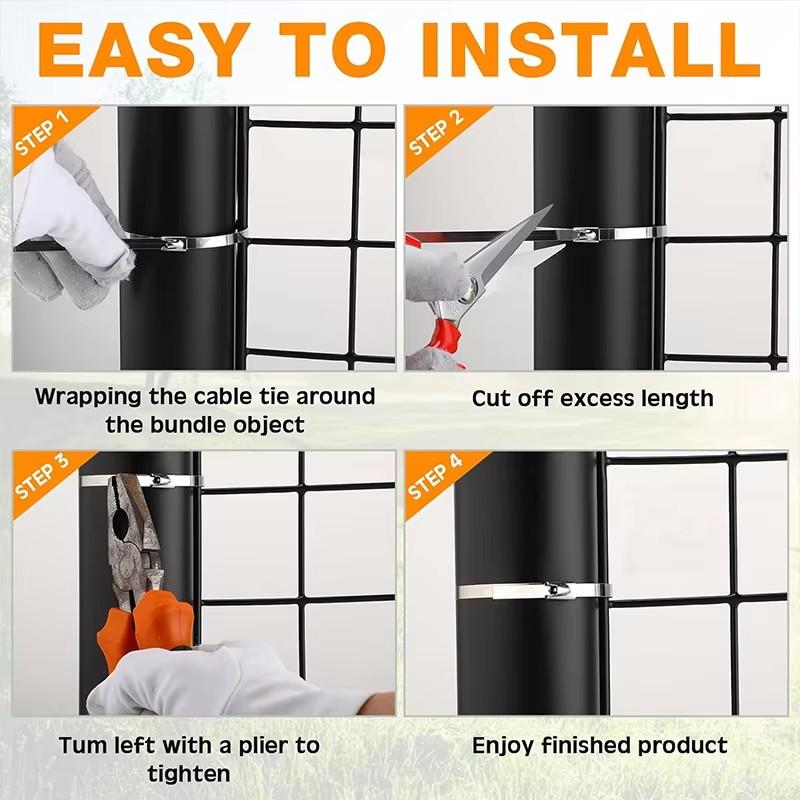 EASY TO INSTALL

STEP 1

Wrapping the cable tie around the bundle object

STEP 2

Cut off excess length

STEP 3

Tum left with a plier to tighten

STEP 4

Enjoy finished product