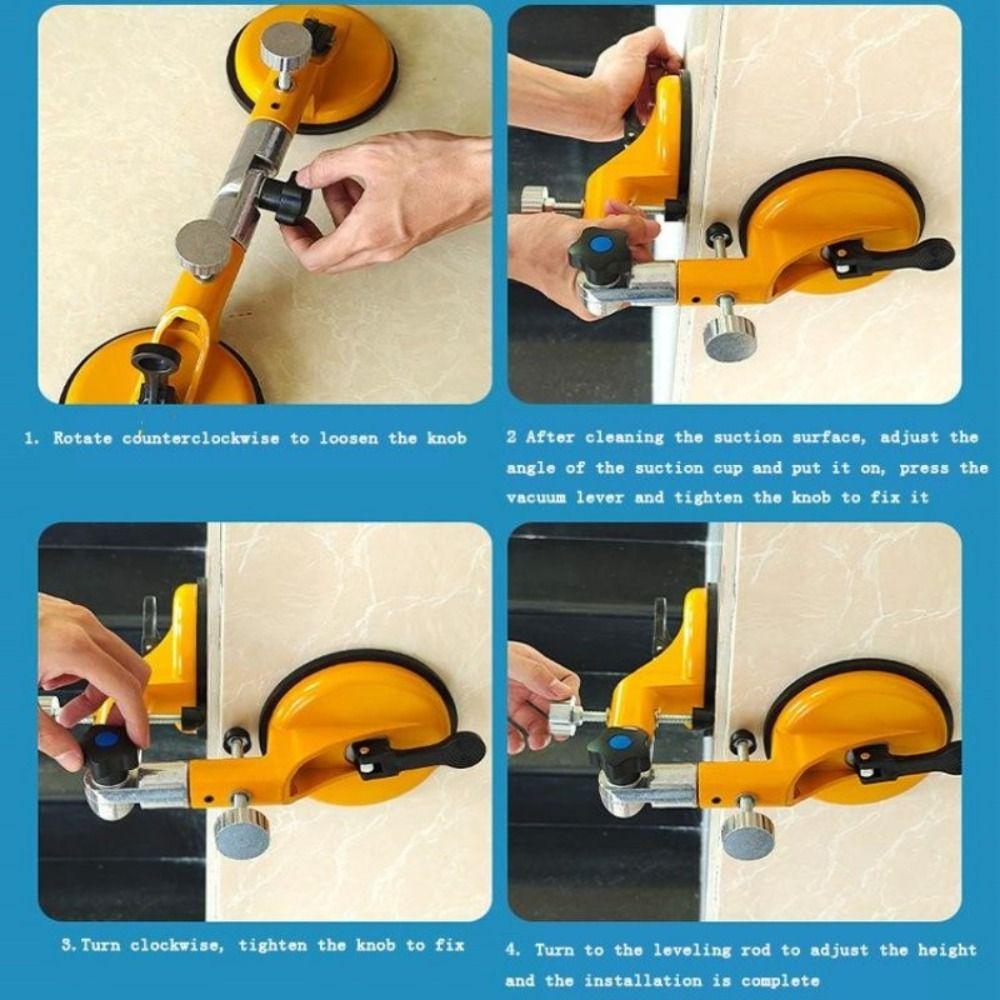 1. Rotate counterclockwise to loosen the knob

2 After cleaning the suction surface, adjust the angle of the suction cup and put it on, press the vacuum lever and tighten the knob to fix it

3. Turn clockwise, tighten the knob to fix

4. Turn to the leveling rod to adjust the height and the installation is complete