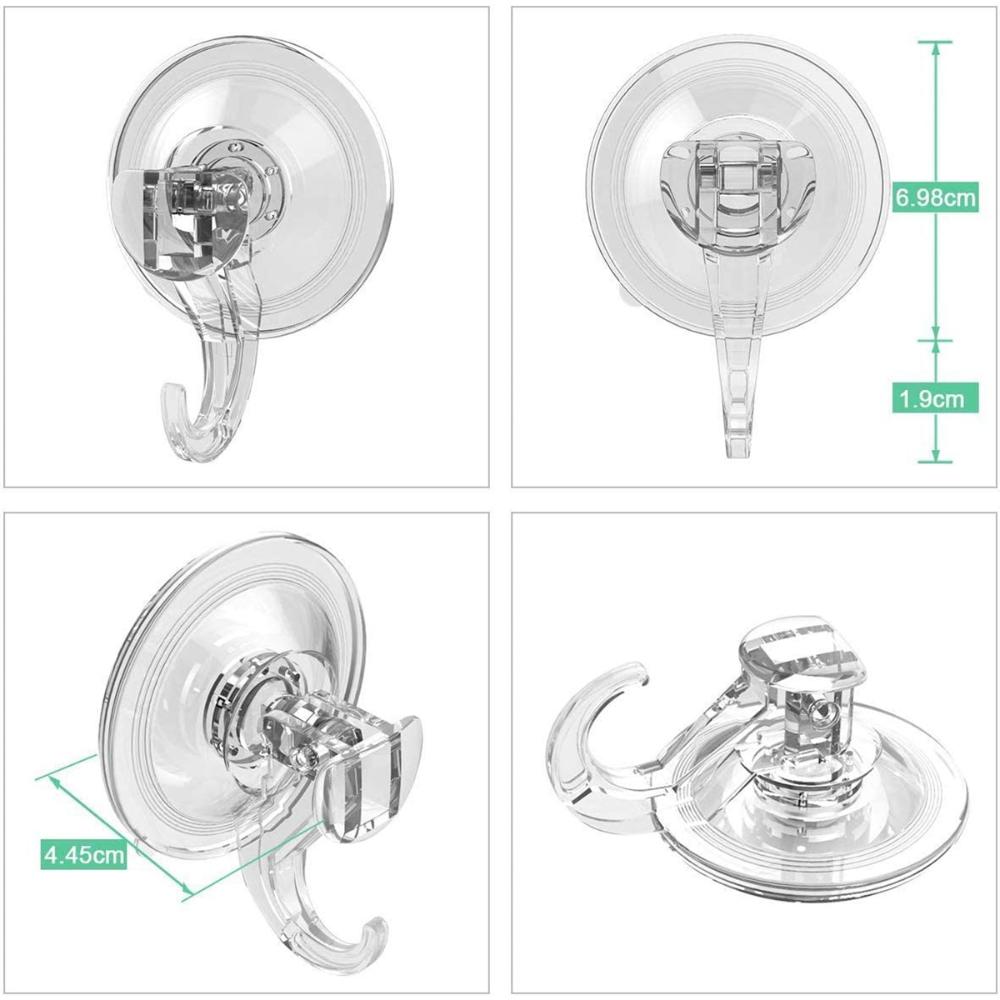 6.98cm

1.9cm

4.45cm