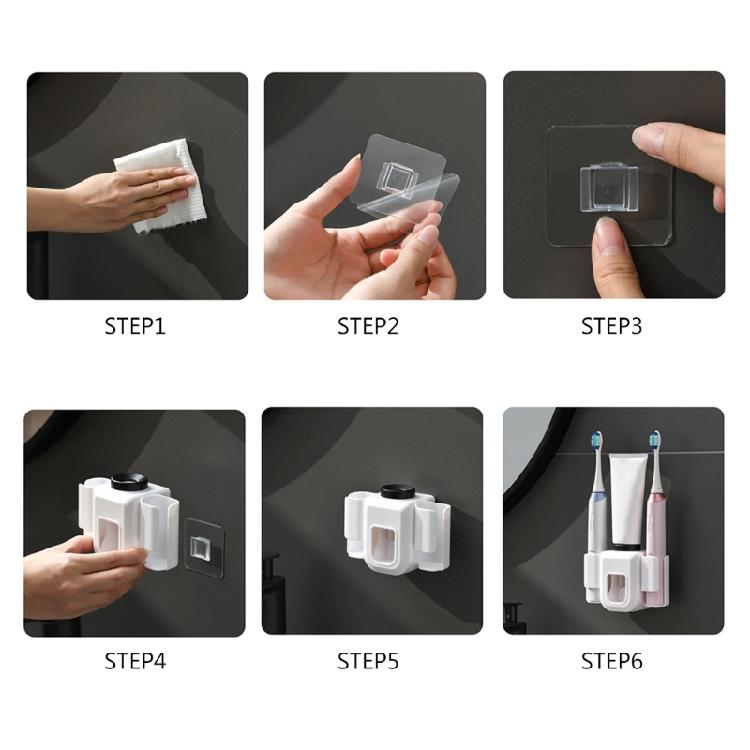 STEP1

STEP2

STEP3

STEP4

STEP5

STEP6