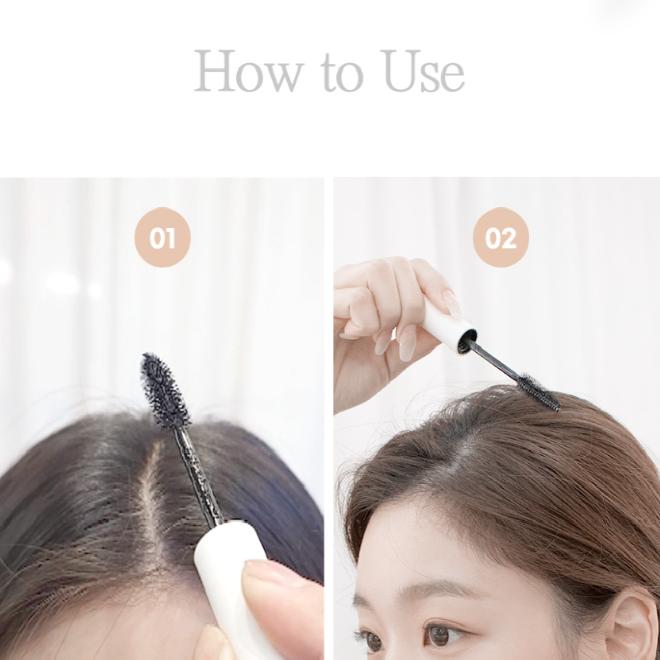 How to Use

01

02