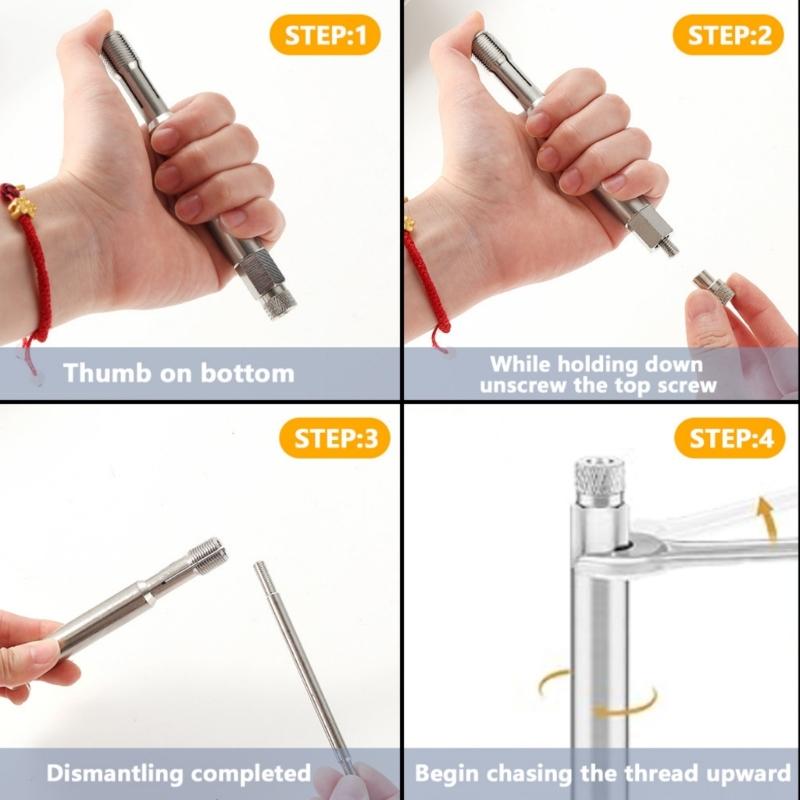 STEP:1

Thumb on bottom

STEP:2

While holding down unscrew the top screw

STEP:3

Dismantling completed

STEP:4

Begin chasing the thread upward