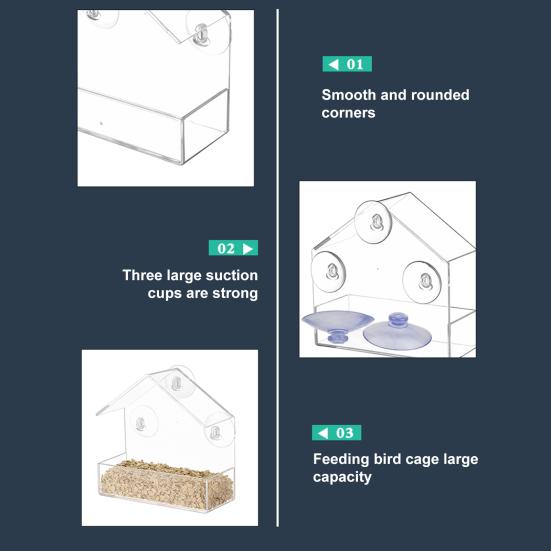 01

Smooth and rounded corners

02

Three large suction cups are strong

03

Feeding bird cage large capacity