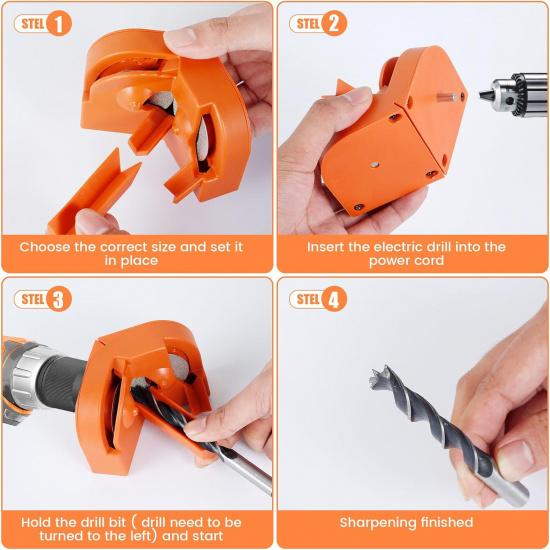 STEL 1

Choose the correct size and set it in place

STEL 2

Insert the electric drill into the power cord

STEL 3

Hold the drill bit ( drill need to be turned to the left) and start

STEL 4

Sharpening finished