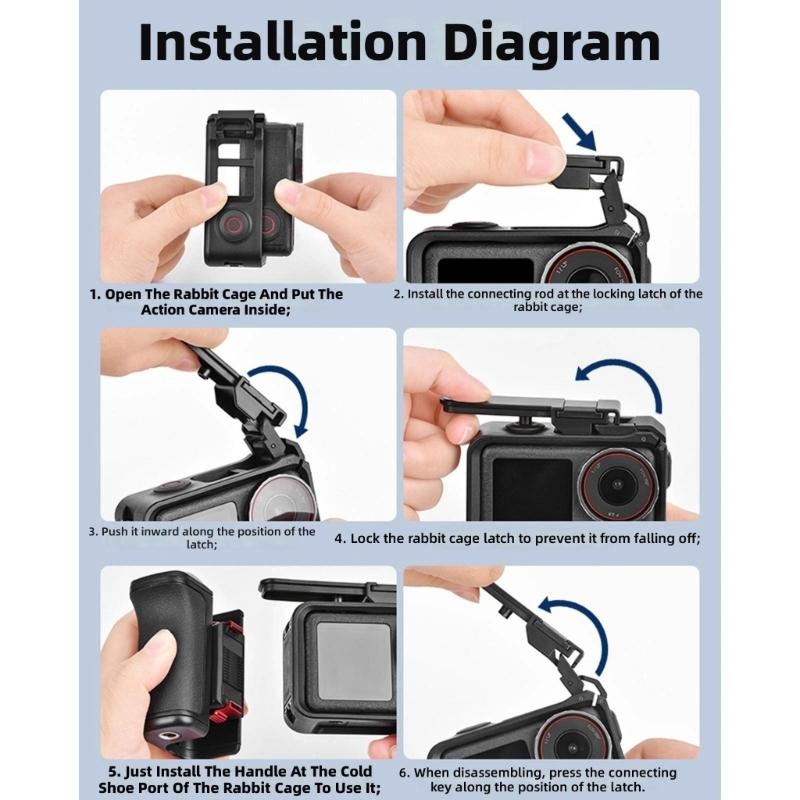 Installation Diagram

1. Open The Rabbit Cage And Put The Action Camera Inside;

2. Install the connecting rod at the locking latch of the rabbit cage;

3. Push it inward along the position of the latch;

4. Lock the rabbit cage latch to prevent it from falling off;

5. Just Install The Handle At The Cold Shoe Port Of The Rabbit Cage To Use It;

6. When disassembling, press the connecting key along the position of the latch.