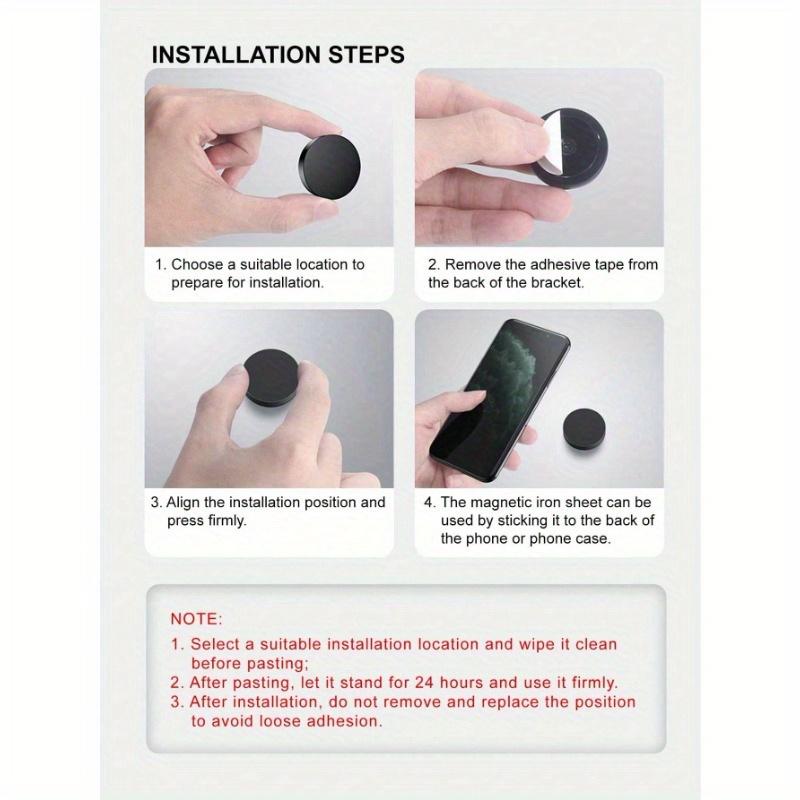 INSTALLATION STEPS

1. Choose a suitable location to prepare for installation.

2. Remove the adhesive tape from the back of the bracket.

3. Align the installation position and press firmly.

4. The magnetic iron sheet can be used by sticking it to the back of the phone or phone case.

NOTE:
1. Select a suitable installation location and wipe it clean before pasting;
2. After pasting, let it stand for 24 hours and use it firmly.
3. After installation, do not remove and replace the position to avoid loose adhesion.