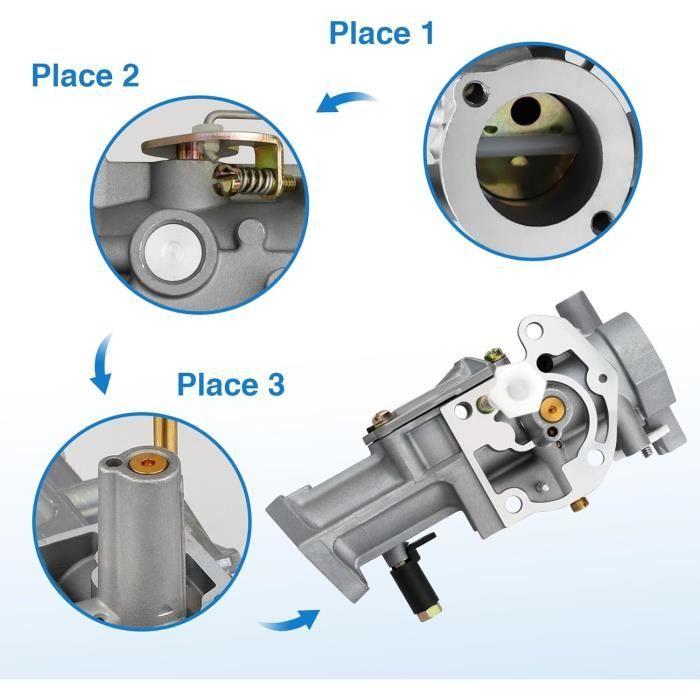 Place 1

Place 2

Place 3