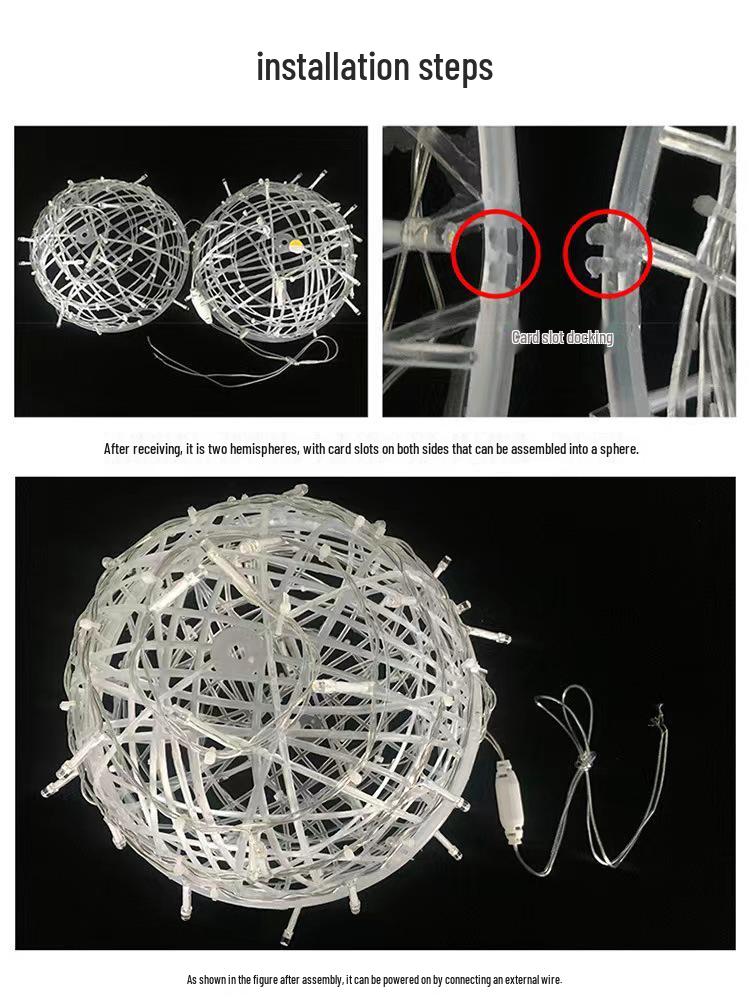 installation steps

Card slot docking

After receiving, it is two hemispheres, with card slots on both sides that can be assembled into a sphere.

As shown in the figure after assembly, it can be powered on by connecting an external wire.