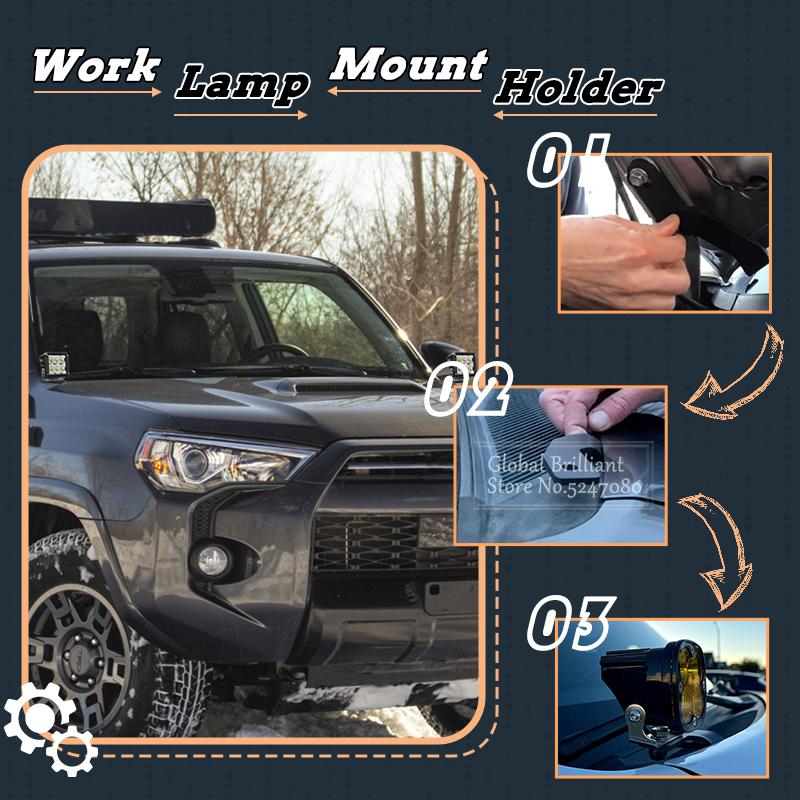 Work Lamp Mount Holder

01

02

Global Brilliant Store No.5247080

03