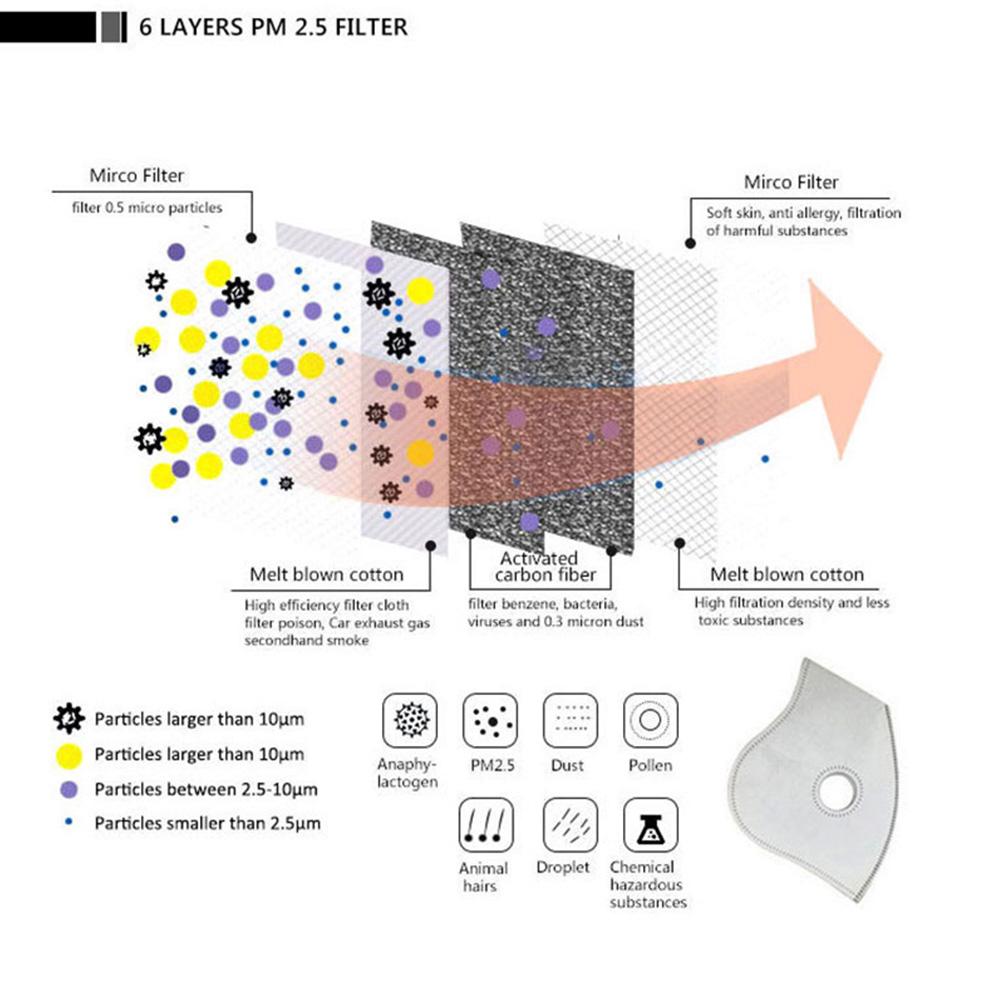 6 LAYERS PM 2.5 FILTER

Mirco Filter
filter 0.5 micro particles

Mirco Filter
Soft skin, anti allergy, filtration of harmful substances

Melt blown cotton
High efficiency filter cloth filter poison, Car exhaust gas secondhand smoke

Activated carbon fiber
filter benzene, bacteria, viruses and 0.3 micron dust

Melt blown cotton
High filtration density and less toxic substances

Particles larger than 10μm
Particles larger than 10μm
Particles between 2.5-10μm
Particles smaller than 2.5μm

Anaphylactogen
PM2.5
Dust
Pollen
Animal hairs
Droplet
Chemical hazardous substances