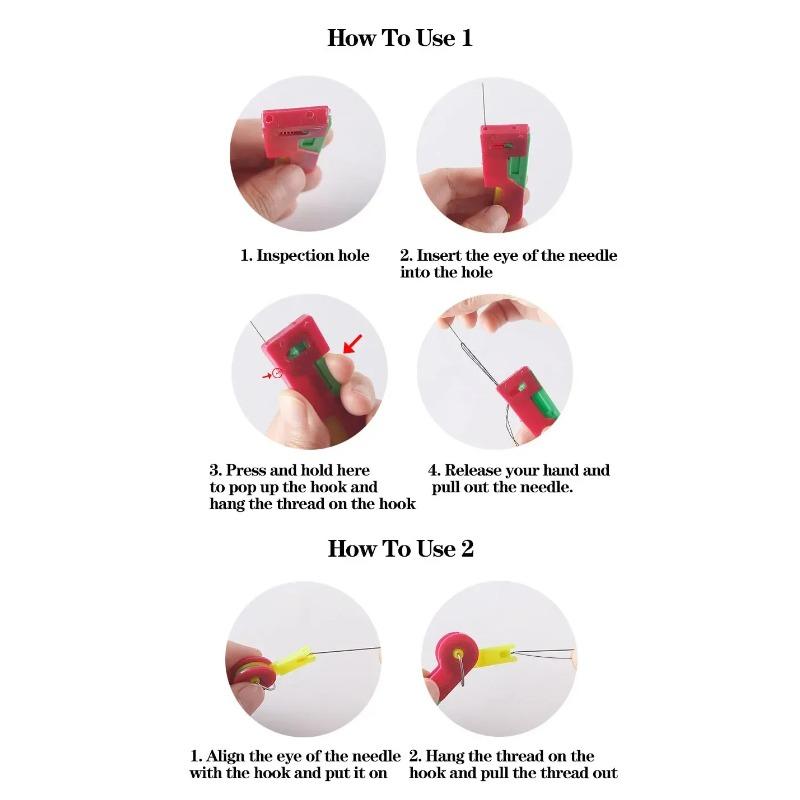 How To Use 1

1. Inspection hole

2. Insert the eye of the needle into the hole

3. Press and hold here to pop up the hook and hang the thread on the hook

4. Release your hand and pull out the needle.

How To Use 2

1. Align the eye of the needle with the hook and put it on

2. Hang the thread on the hook and pull the thread out