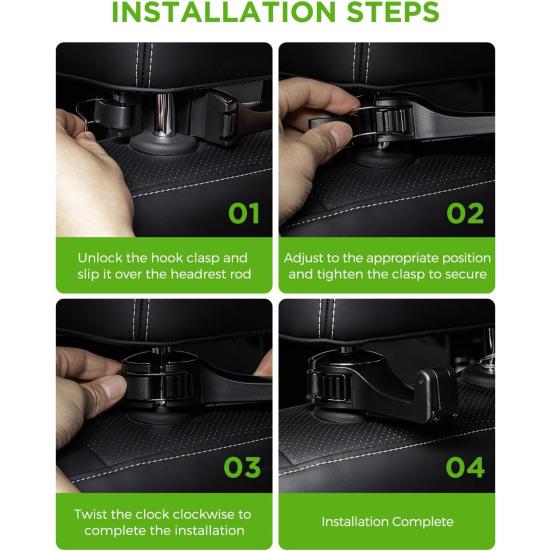 INSTALLATION STEPS

01

Unlock the hook clasp and slip it over the headrest rod

02

Adjust to the appropriate position and tighten the clasp to secure

03

Twist the clock clockwise to complete the installation

04

Installation Complete