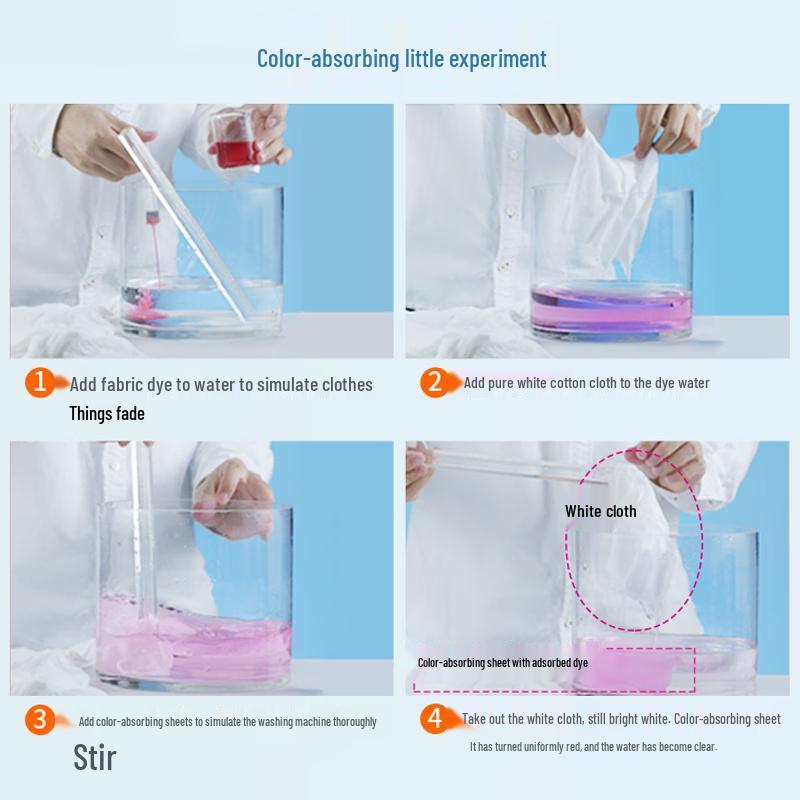 Color-absorbing little experiment

1 Add fabric dye to water to simulate clothes

Things fade

2 Add pure white cotton cloth to the dye water

White cloth

Color-absorbing sheet with adsorbed dye

3 Add color-absorbing sheets to simulate the washing machine thoroughly

Stir

4 Take out the white cloth, still bright white. Color-absorbing sheet

It has turned uniformly red, and the water has become clear.