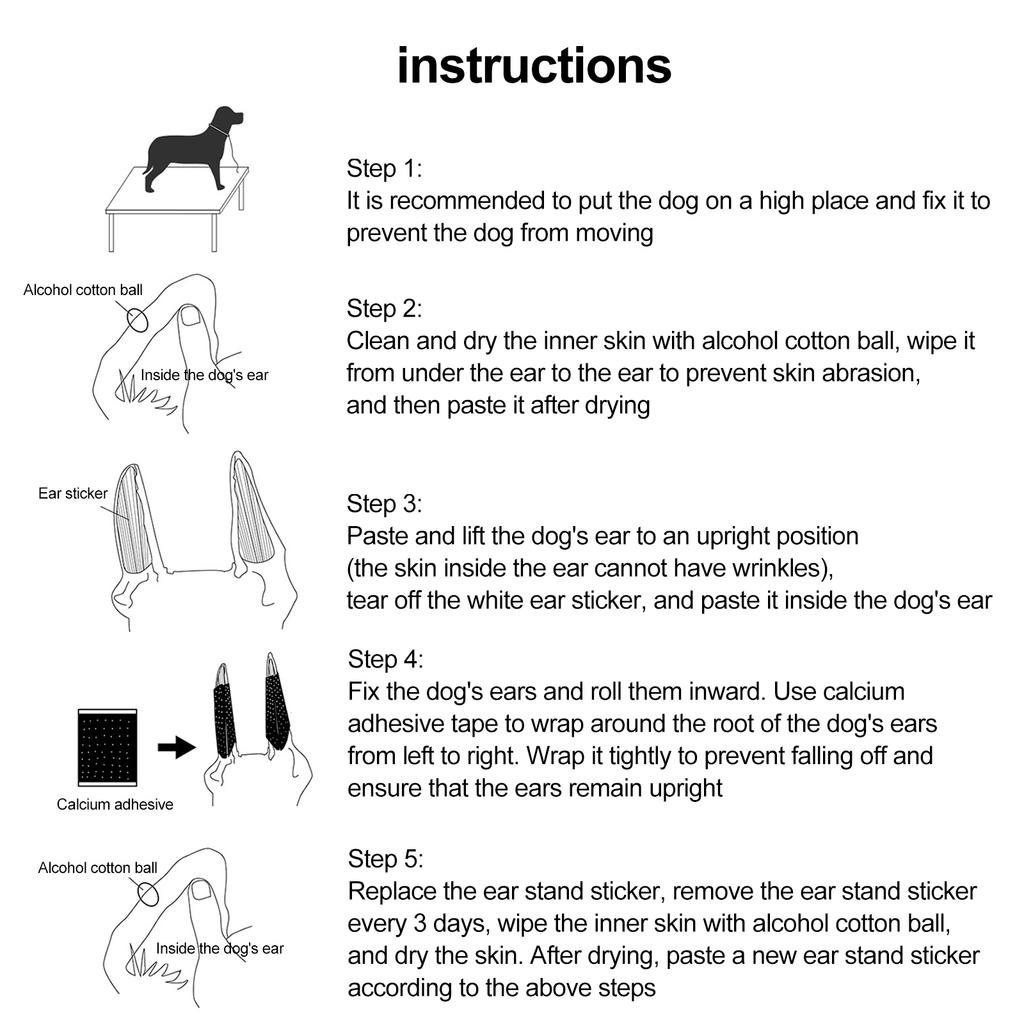 instructions

Step 1:
It is recommended to put the dog on a high place and fix it to prevent the dog from moving

Alcohol cotton ball

Inside the dog's ear

Step 2:
Clean and dry the inner skin with alcohol cotton ball, wipe it from under the ear to the ear to prevent skin abrasion, and then paste it after drying

Ear sticker

Step 3:
Paste and lift the dog's ear to an upright position (the skin inside the ear cannot have wrinkles), tear off the white ear sticker, and paste it inside the dog's ear

Calcium adhesive

Step 4:
Fix the dog's ears and roll them inward. Use calcium adhesive tape to wrap around the root of the dog's ears from left to right. Wrap it tightly to prevent falling off and ensure that the ears remain upright

Alcohol cotton ball

Inside the dog's ear

Step 5:
Replace the ear stand sticker, remove the ear stand sticker every 3 days, wipe the inner skin with alcohol cotton ball, and dry the skin. After drying, paste a new ear stand sticker according to the above steps