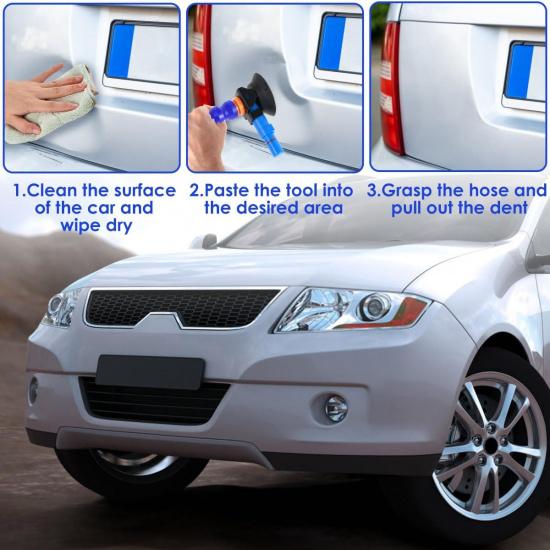 1.Clean the surface of the car and wipe dry

2.Paste the tool into the desired area

3.Grasp the hose and pull out the dent