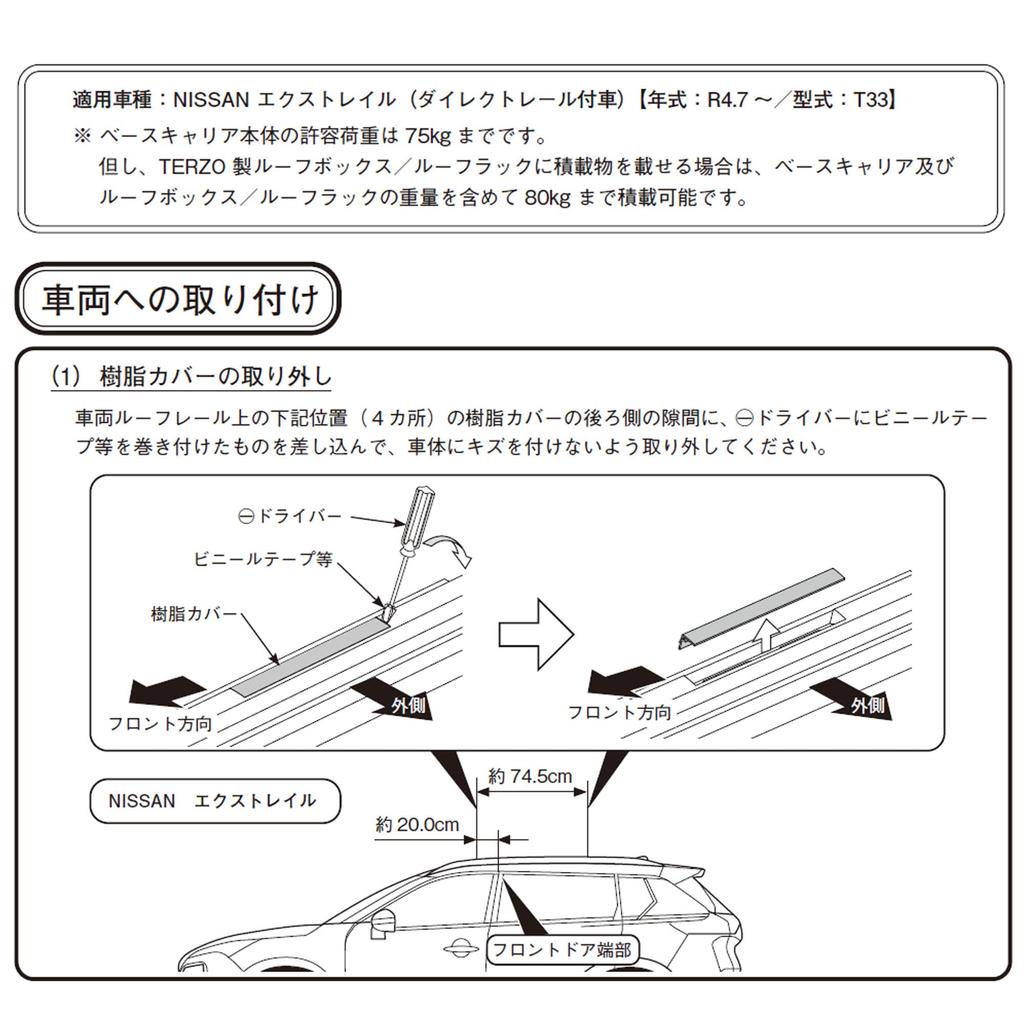 適用車種：NISSAN エクストレイル（ダイレクトレール付車）【年式：R4.7 ～／型式：T33】
※ ベースキャリア本体の許容荷重は 75kg までです。
但し、TERZO 製ルーフボックス／ルーフラックに積載物を載せる場合は、ベースキャリア及びルーフボックス／ルーフラックの重量を含めて 80kg まで積載可能です。

車両への取り付け

(1) 樹脂カバーの取り外し

車両ルーフレール上の下記位置（４カ所）の樹脂カバーの後ろ側の隙間に、⊖ドライバーにビニールテープ等を巻き付けたものを差し込んで、車体にキズを付けないよう取り外してください。

⊖ドライバー
ビニールテープ等
樹脂カバー
フロント方向
外側
フロント方向
外側

NISSAN エクストレイル
約 74.5cm
約 20.0cm
フロントドア端部