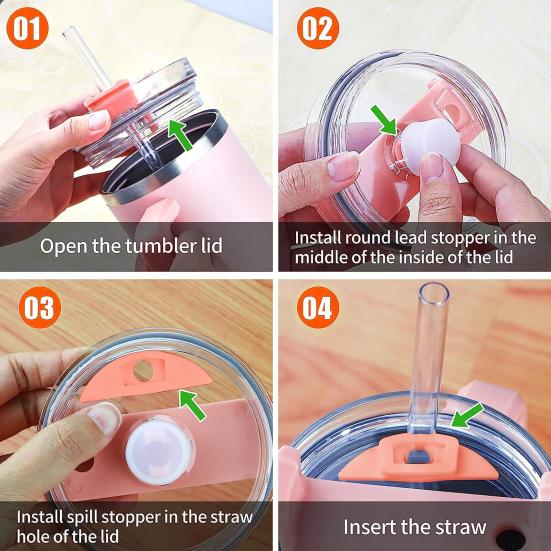 01

Open the tumbler lid

02

Install round lead stopper in the middle of the inside of the lid

03

Install spill stopper in the straw hole of the lid

04

Insert the straw