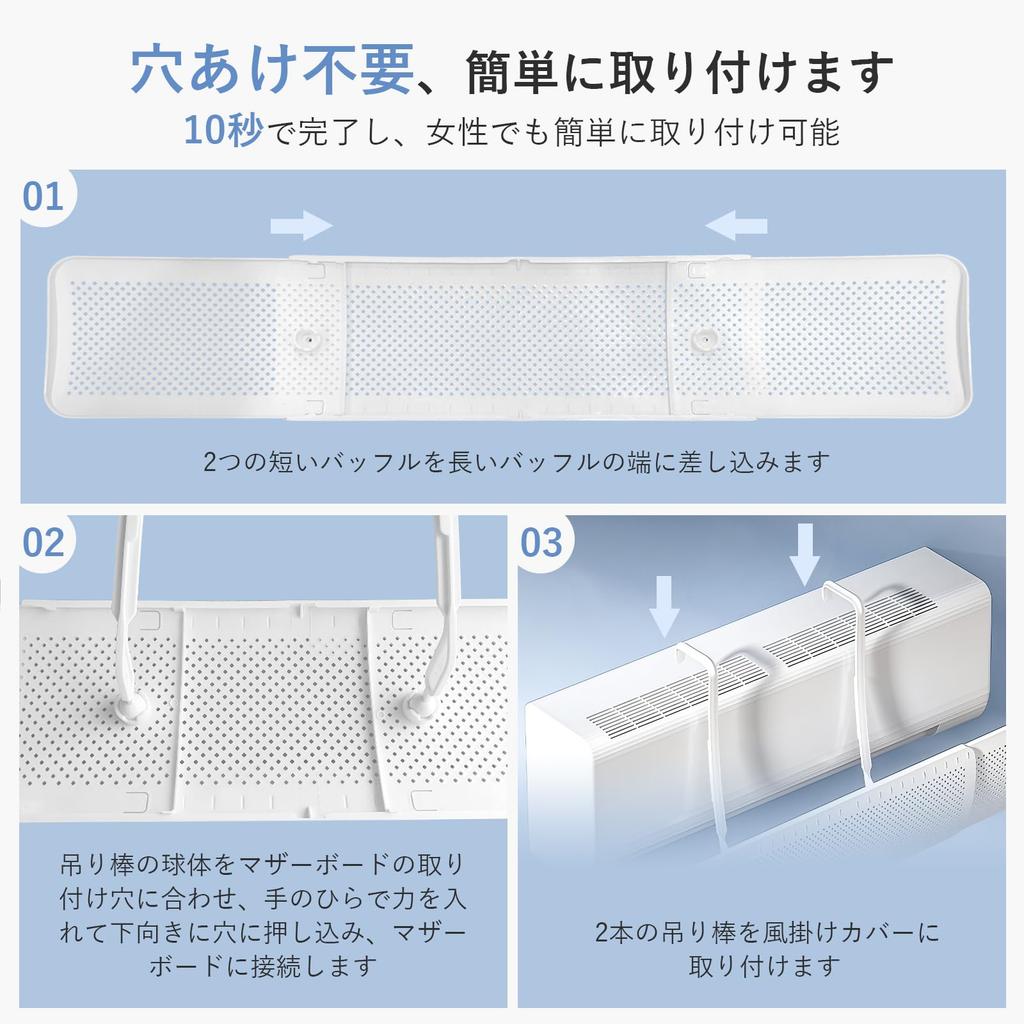 穴あけ不要、簡単に取り付けます
10秒で完了し、女性でも簡単に取り付け可能

01

2つの短いバッフルを長いバッフルの端に差し込みます

02

吊り棒の球体をマザーボードの取り付け穴に合わせ、手のひらで力を入れて下向きに穴に押し込み、マザーボードに接続します

03

2本の吊り棒を風掛けカバーに取り付けます