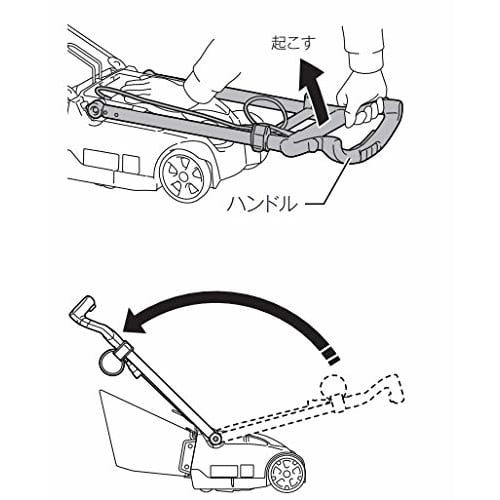 起こす

ハンドル