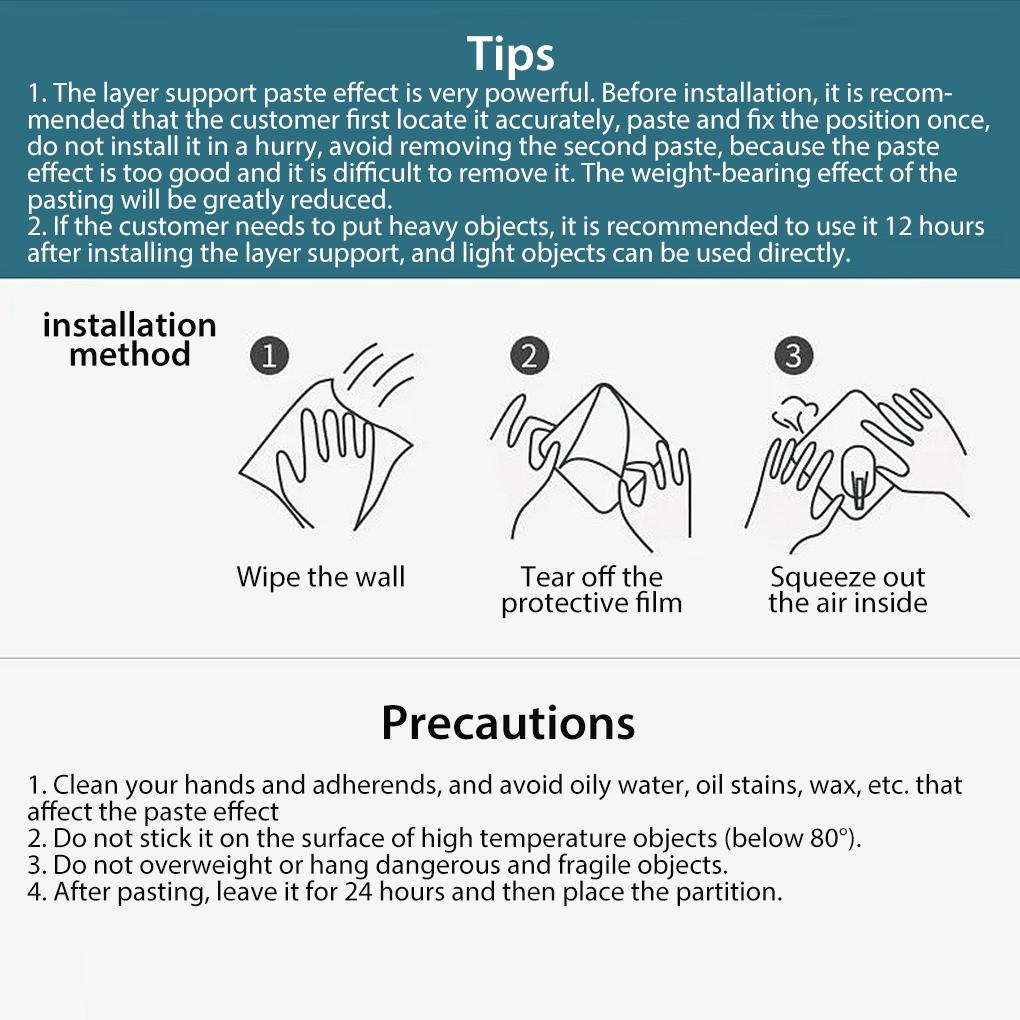 Tips

1. The layer support paste effect is very powerful. Before installation, it is recommended that the customer first locate it accurately, paste and fix the position once, do not install it in a hurry, avoid removing the second paste, because the paste effect is too good and it is difficult to remove it. The weight-bearing effect of the pasting will be greatly reduced.
2. If the customer needs to put heavy objects, it is recommended to use it 12 hours after installing the layer support, and light objects can be used directly.

installation method

1
Wipe the wall

2
Tear off the protective film

3
Squeeze out the air inside

Precautions

1. Clean your hands and adherends, and avoid oily water, oil stains, wax, etc. that affect the paste effect
2. Do not stick it on the surface of high temperature objects (below 80°).
3. Do not overweight or hang dangerous and fragile objects.
4. After pasting, leave it for 24 hours and then place the partition.