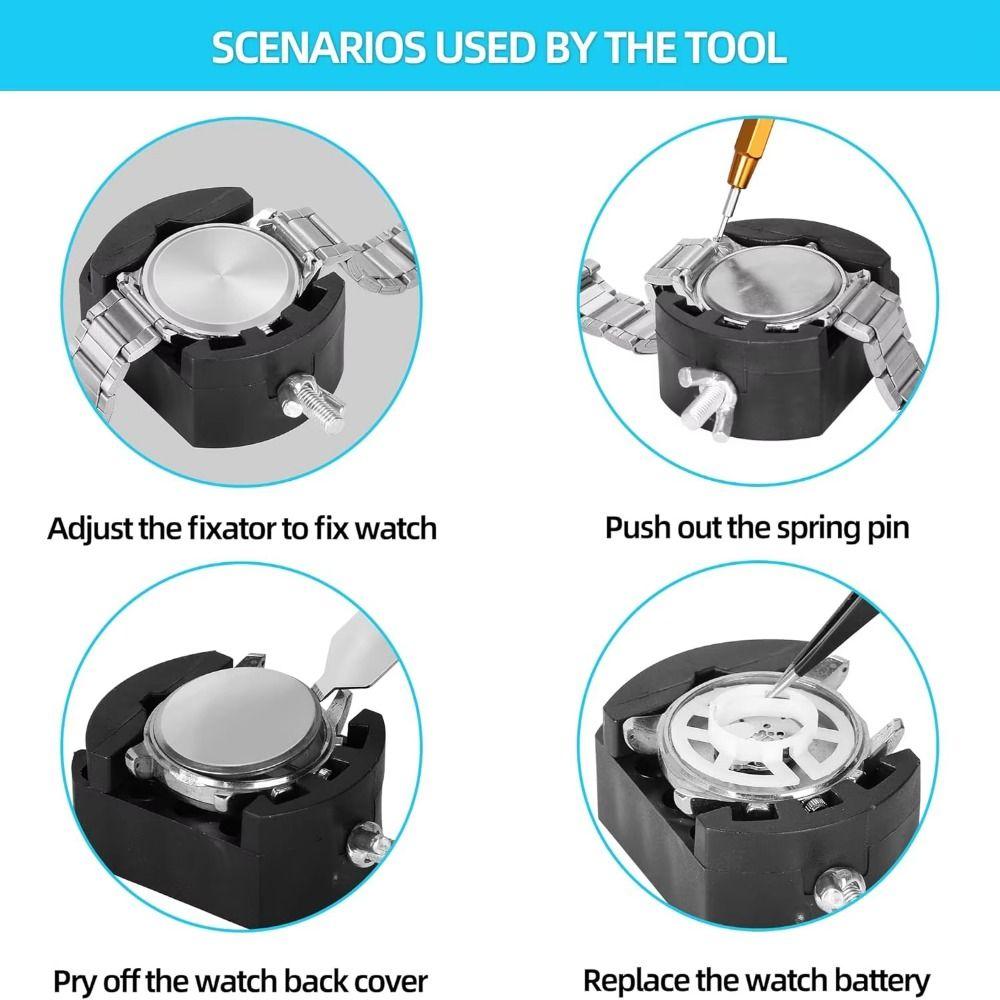 SCENARIOS USED BY THE TOOL

Adjust the fixator to fix watch

Push out the spring pin

Pry off the watch back cover

Replace the watch battery