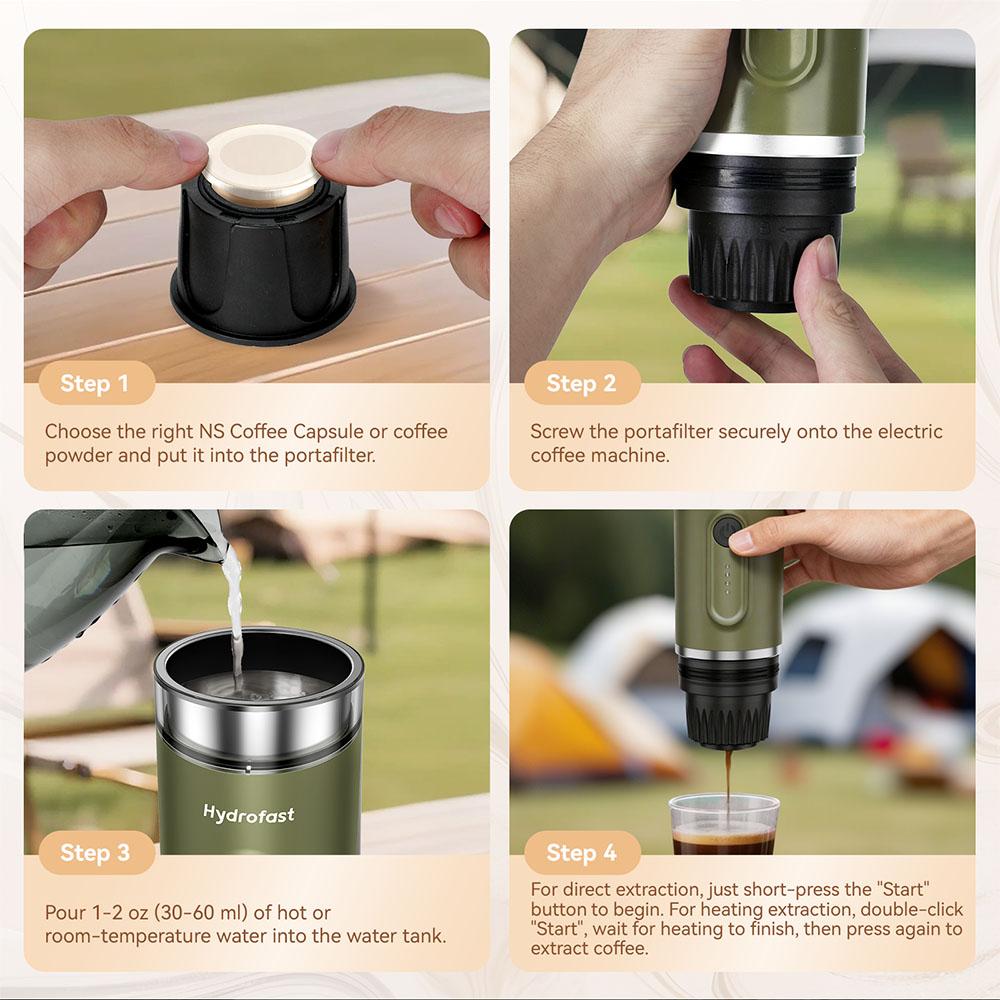 Step 1

Choose the right NS Coffee Capsule or coffee powder and put it into the portafilter.

Step 2

Screw the portafilter securely onto the electric coffee machine.

Hydrofast

Step 3

Pour 1-2 oz (30-60 ml) of hot or room-temperature water into the water tank.

Step 4

For direct extraction, just short-press the "Start" button to begin. For heating extraction, double-click "Start", wait for heating to finish, then press again to extract coffee.