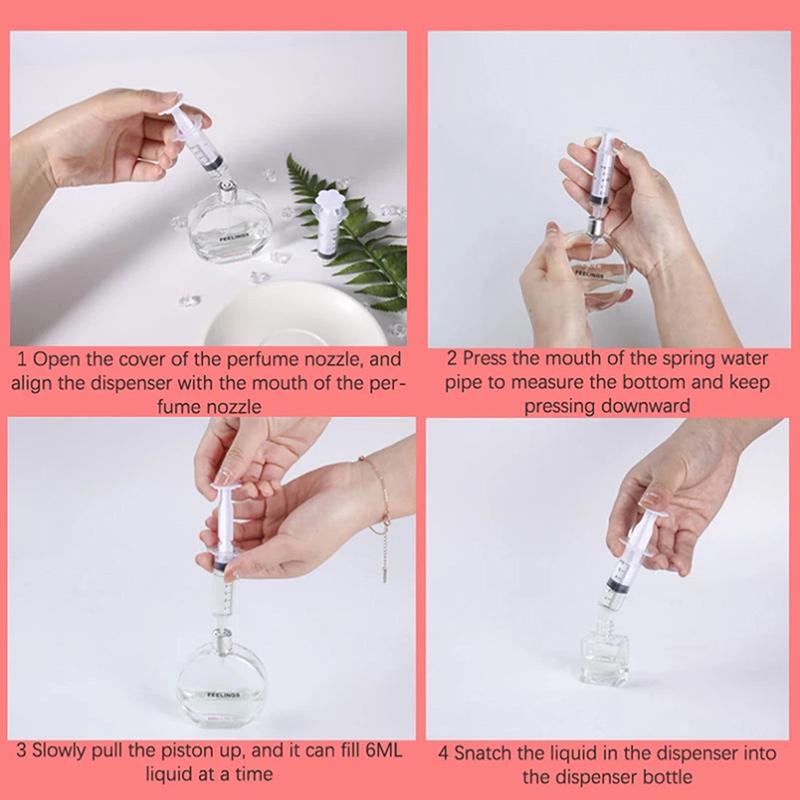 FEELINGS

1 Open the cover of the perfume nozzle, and align the dispenser with the mouth of the perfume nozzle

FEELINGS

2 Press the mouth of the spring water pipe to measure the bottom and keep pressing downward

FEELINGS

3 Slowly pull the piston up, and it can fill 6ML liquid at a time

4 Snatch the liquid in the dispenser into the dispenser bottle