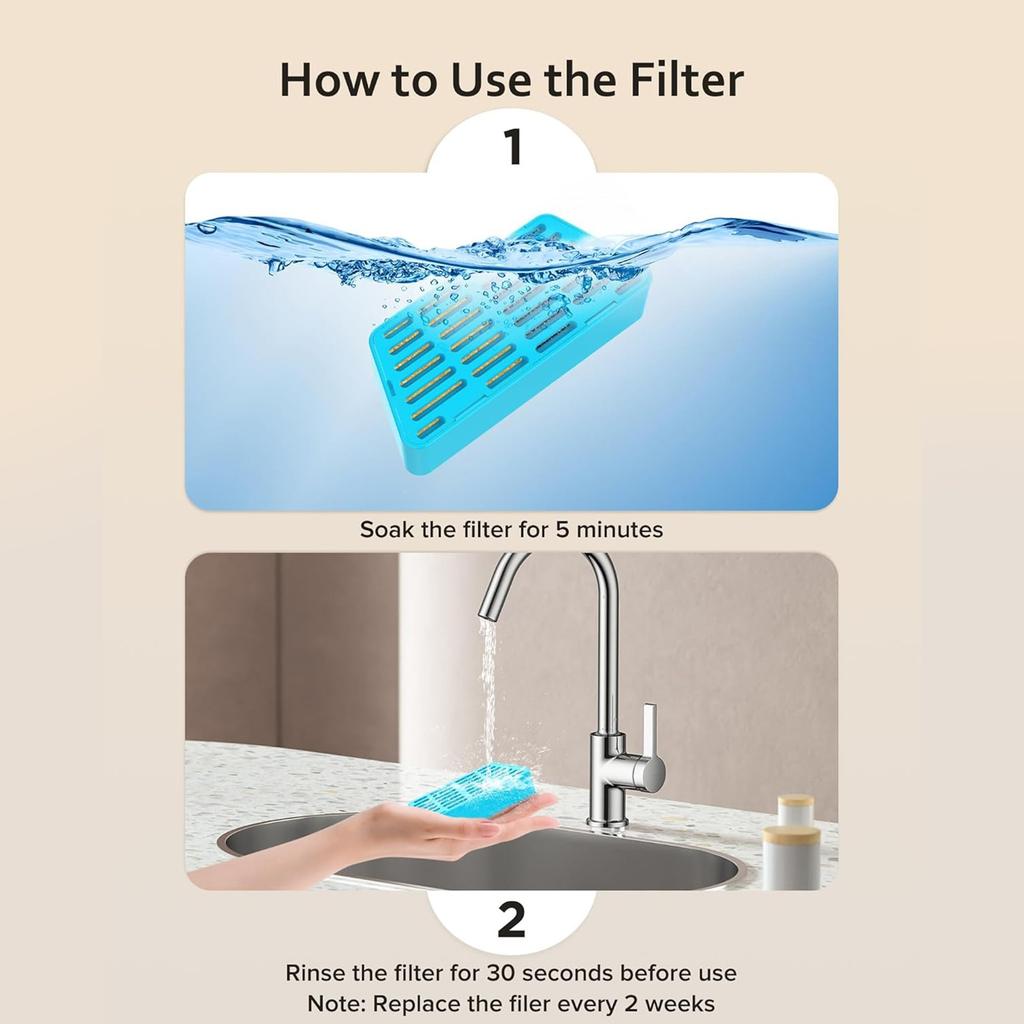 How to Use the Filter

1

Soak the filter for 5 minutes

2

Rinse the filter for 30 seconds before use
Note: Replace the filer every 2 weeks