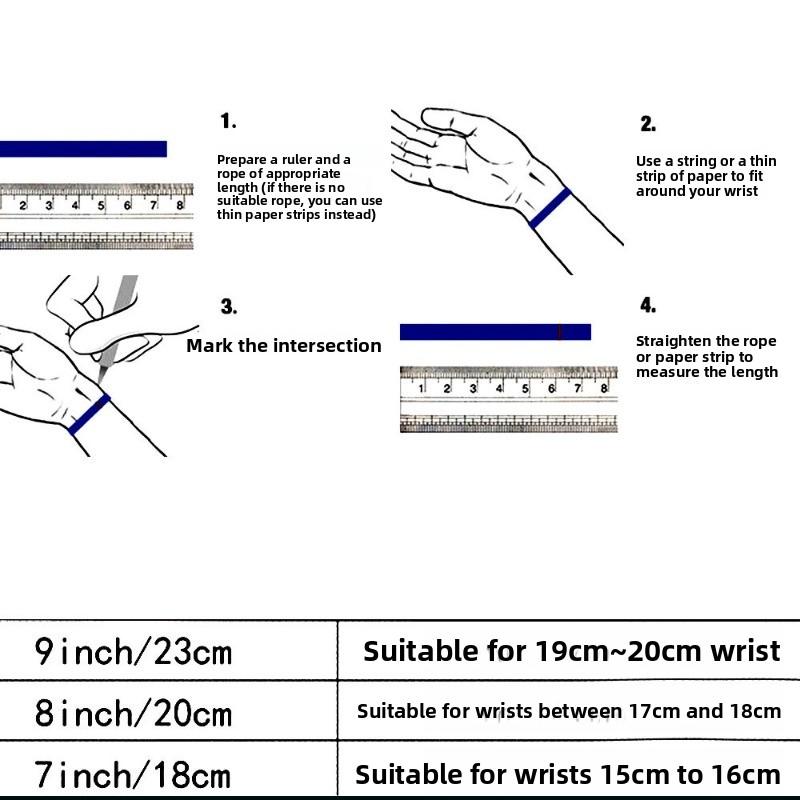 1.

Prepare a ruler and a rope of appropriate length (if there is no suitable rope, you can use thin paper strips instead)

2 3 4 5 6 7 8

2.

Use a string or a thin strip of paper to fit around your wrist

3.

Mark the intersection

4.

Straighten the rope or paper strip to measure the length

1 2 3 4 5 6 7 8

| 9inch/23cm | Suitable for 19cm~20cm wrist |
|---|---|
| 8inch/20cm | Suitable for wrists between 17cm and 18cm |
| 7inch/18cm | Suitable for wrists 15cm to 16cm |