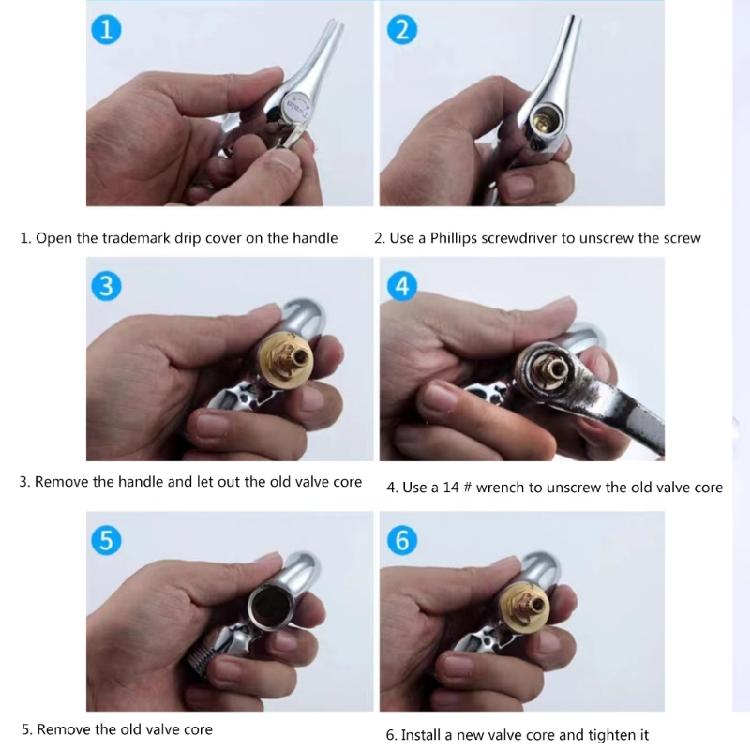 1

2

1. Open the trademark drip cover on the handle

2. Use a Phillips screwdriver to unscrew the screw

3

4

3. Remove the handle and let out the old valve core

4. Use a 14 # wrench to unscrew the old valve core

5

6

5. Remove the old valve core

6. Install a new valve core and tighten it