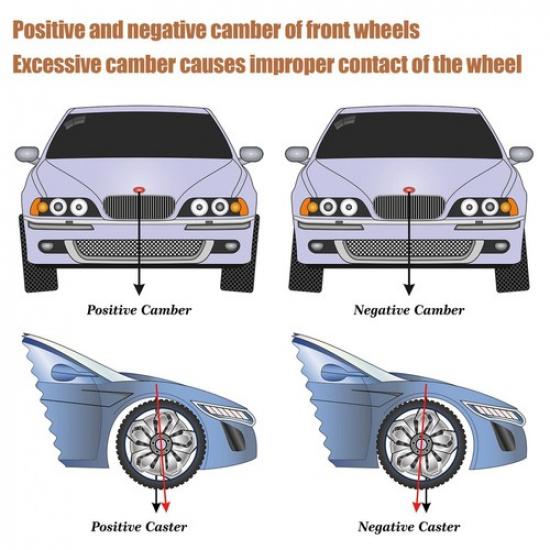 Positive and negative camber of front wheels
Excessive camber causes improper contact of the wheel

Positive Camber

Negative Camber

Positive Caster

Negative Caster