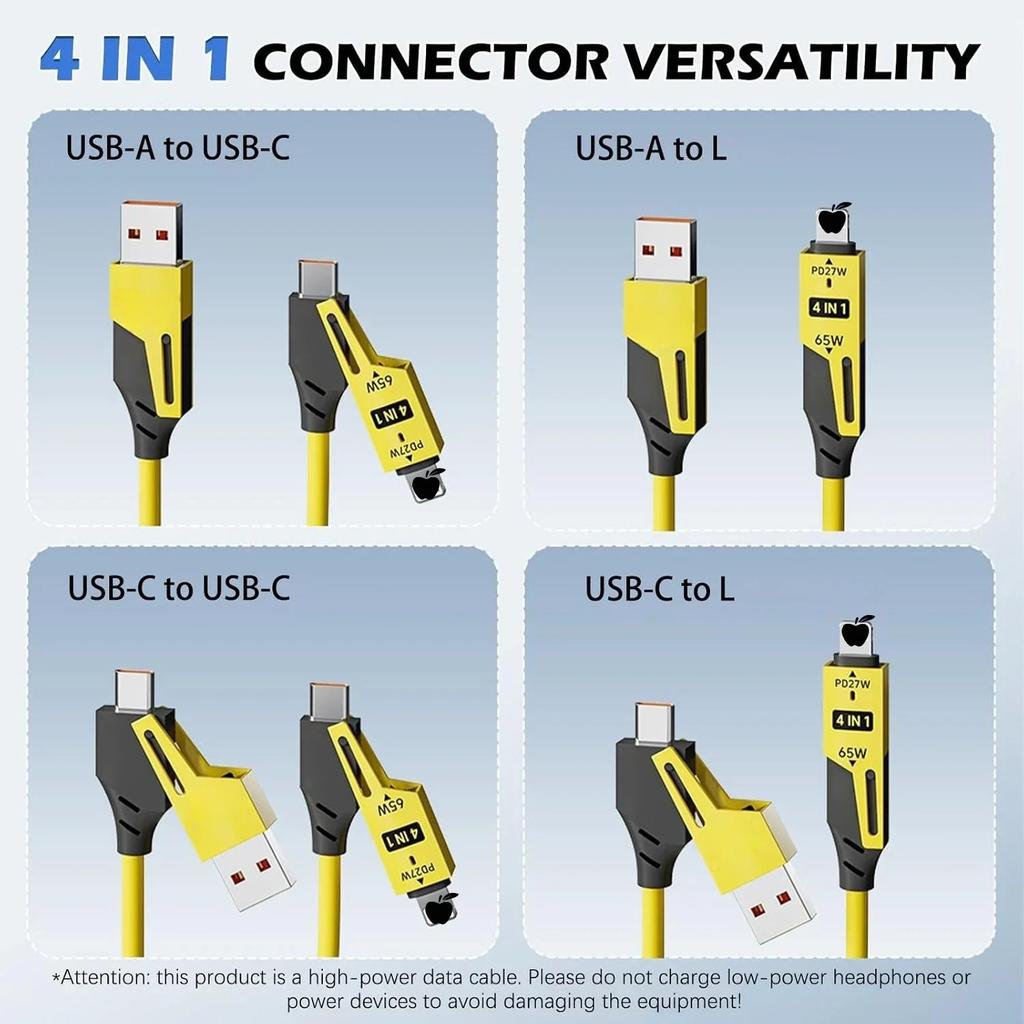 4 IN 1 CONNECTOR VERSATILITY

USB-A to USB-C

65W
4 IN 1
PD27W

USB-A to L

PD27W
4 IN 1
65W

USB-C to USB-C

65W
4 IN 1
PD27W

USB-C to L

PD27W
4 IN 1
65W

*Attention: this product is a high-power data cable. Please do not charge low-power headphones or power devices to avoid damaging the equipment!