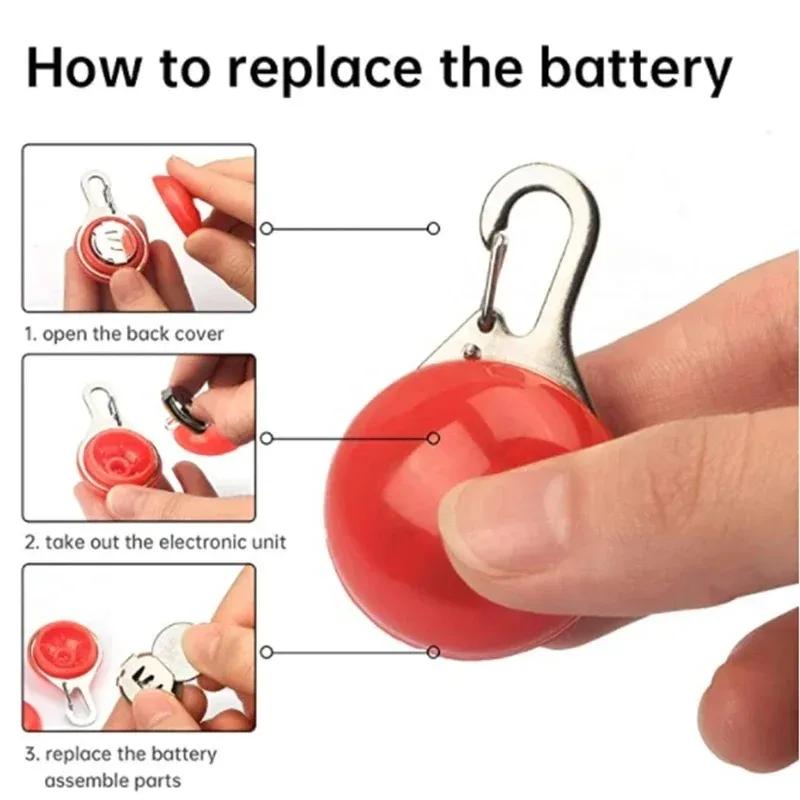 How to replace the battery

1. open the back cover

2. take out the electronic unit

3. replace the battery
assemble parts