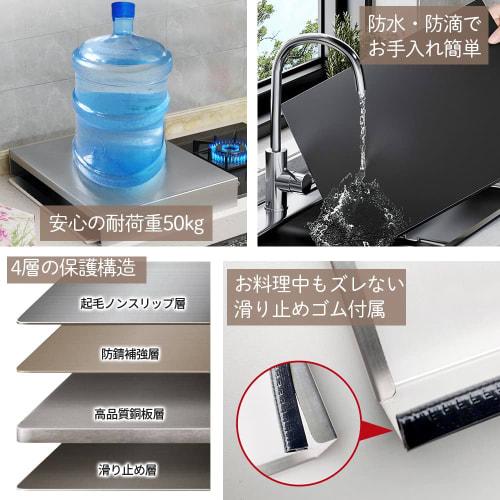 安心の耐荷重50kg

防水・防滴で
お手入れ簡単

4層の保護構造

起毛ノンスリップ層

防錆補強層

高品質鋼板層

滑り止め層

お料理中もズレない
滑り止めゴム付属