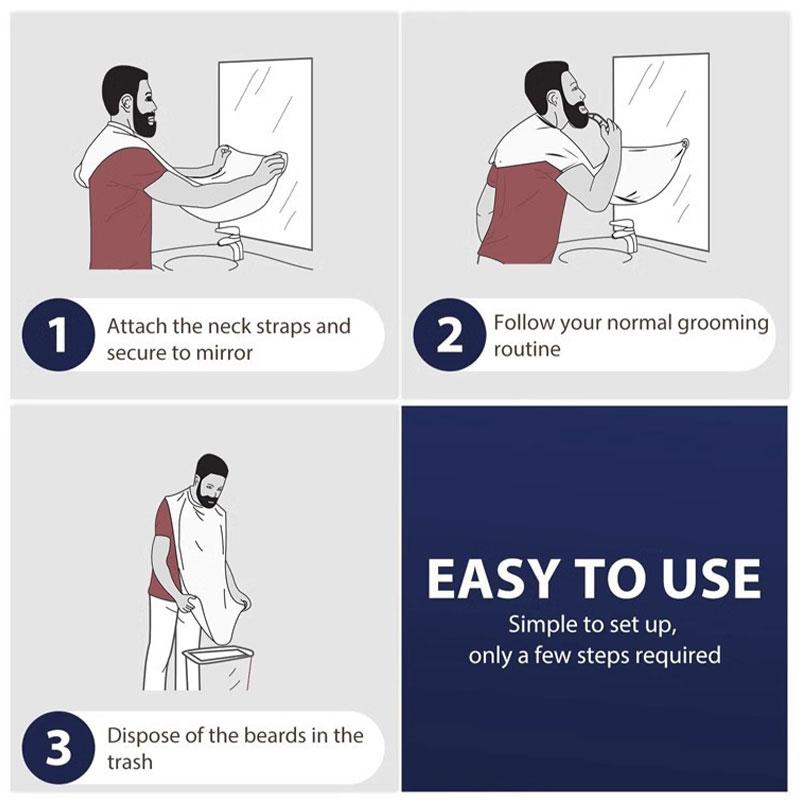 1 Attach the neck straps and secure to mirror

2 Follow your normal grooming routine

3 Dispose of the beards in the trash

EASY TO USE
Simple to set up, only a few steps required