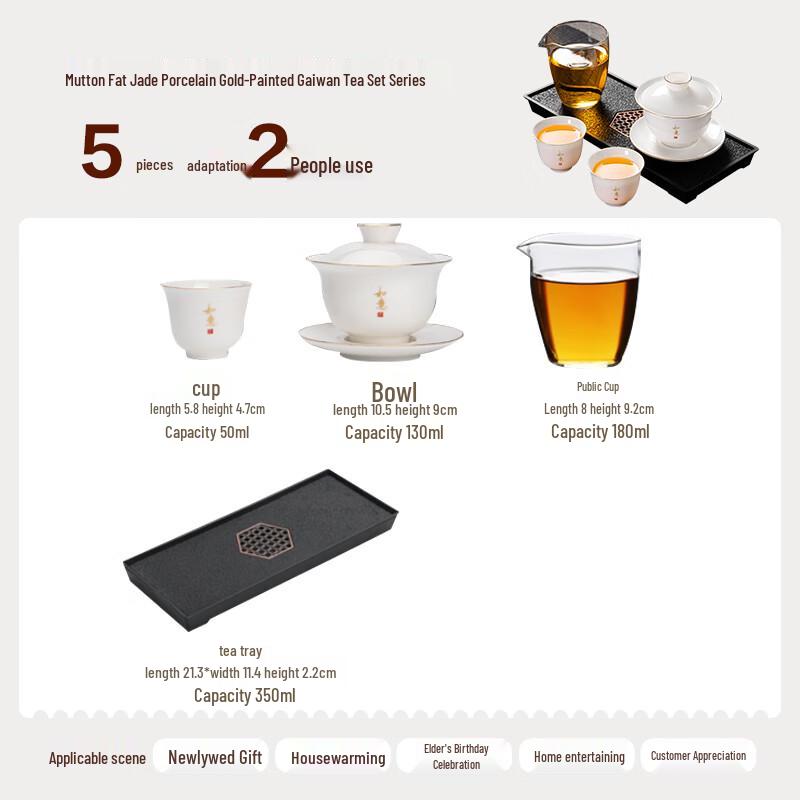 Mutton Fat Jade Porcelain Gold-Painted Gaiwan Tea Set Series

5 pieces adaptation 2 People use

cup
length 5.8 height 4.7cm
Capacity 50ml

Bowl
length 10.5 height 9cm
Capacity 130ml

Public Cup
Length 8 height 9.2cm
Capacity 180ml

tea tray
length 21.3*width 11.4 height 2.2cm
Capacity 350ml

Applicable scene Newlywed Gift Housewarming Elder's Birthday Celebration Home entertaining Customer Appreciation