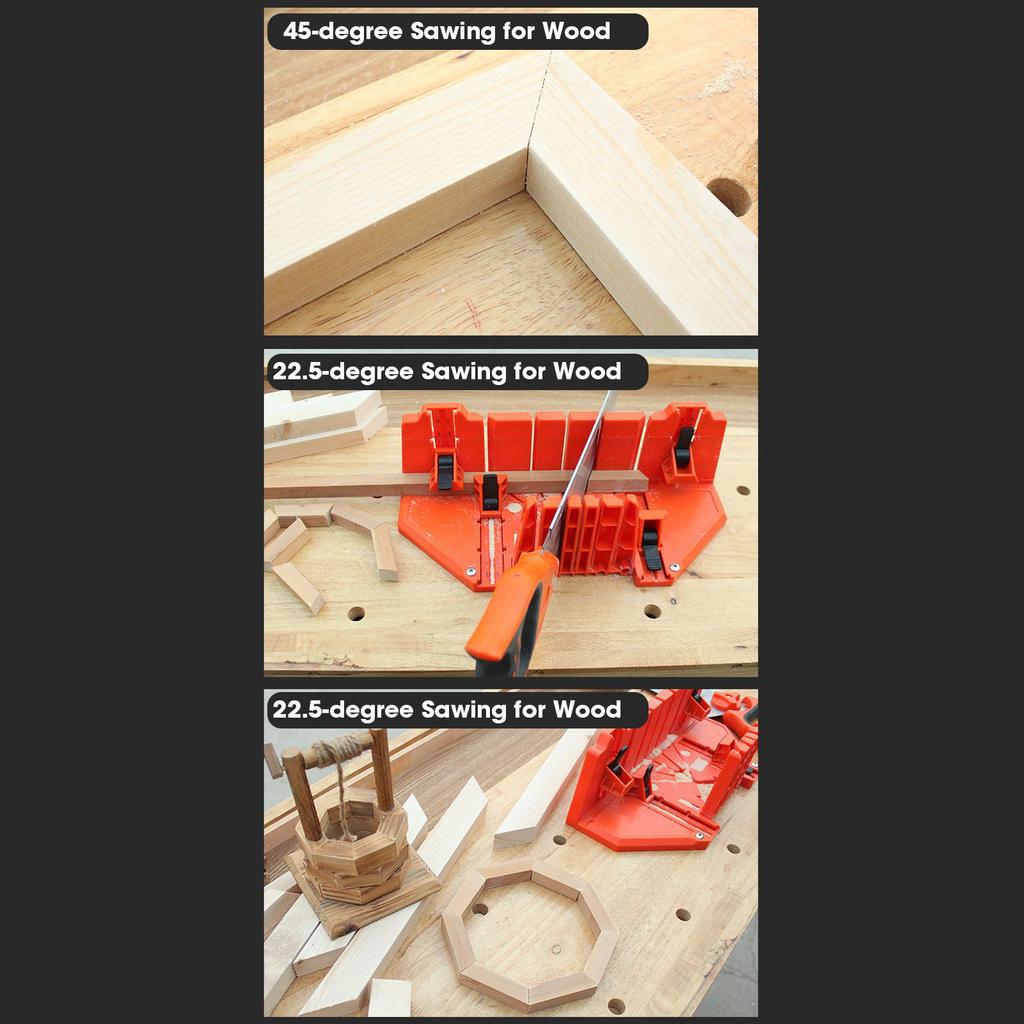 45-degree Sawing for Wood

22.5-degree Sawing for Wood

22.5-degree Sawing for Wood