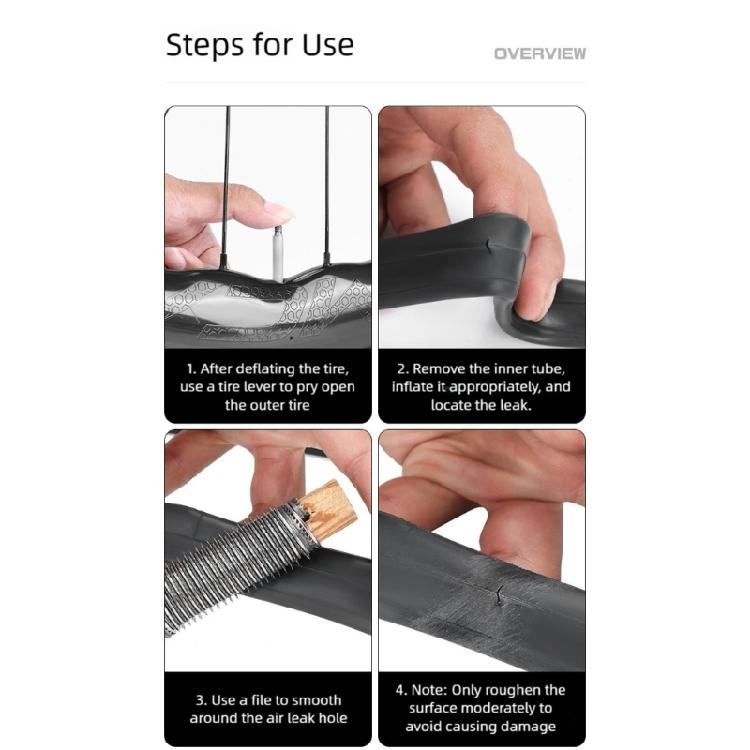 Steps for Use

OVERVIEW

1. After deflating the tire, use a tire lever to pry open the outer tire

2. Remove the inner tube, inflate it appropriately, and locate the leak.

3. Use a file to smooth around the air leak hole

4. Note: Only roughen the surface moderately to avoid causing damage