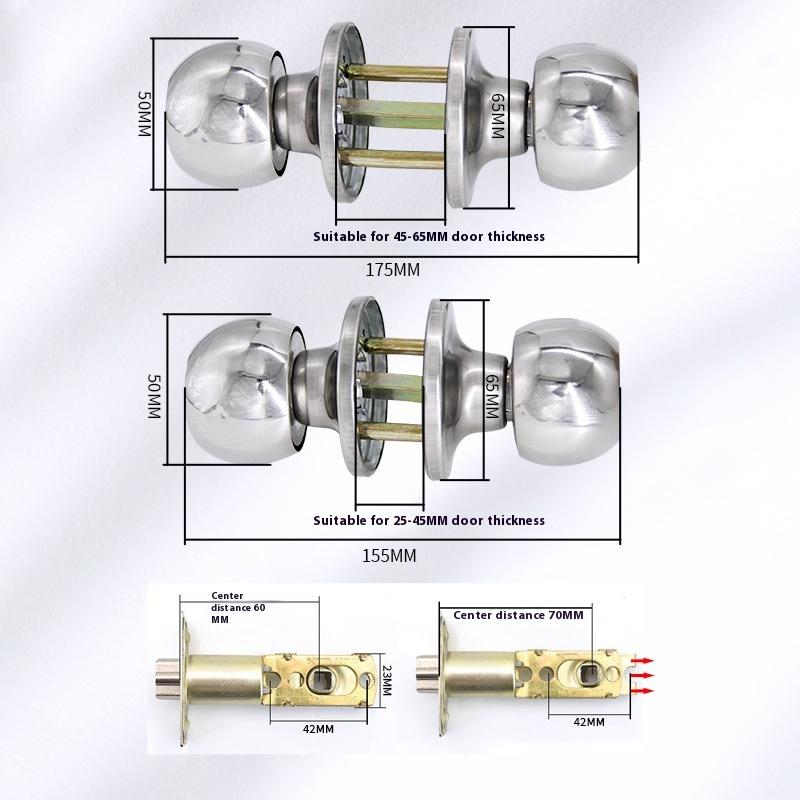 50MM
65MM
Suitable for 45-65MM door thickness
175MM

50MM
65MM
Suitable for 25-45MM door thickness
155MM

Center distance 60 MM
23MM
42MM

Center distance 70MM
42MM