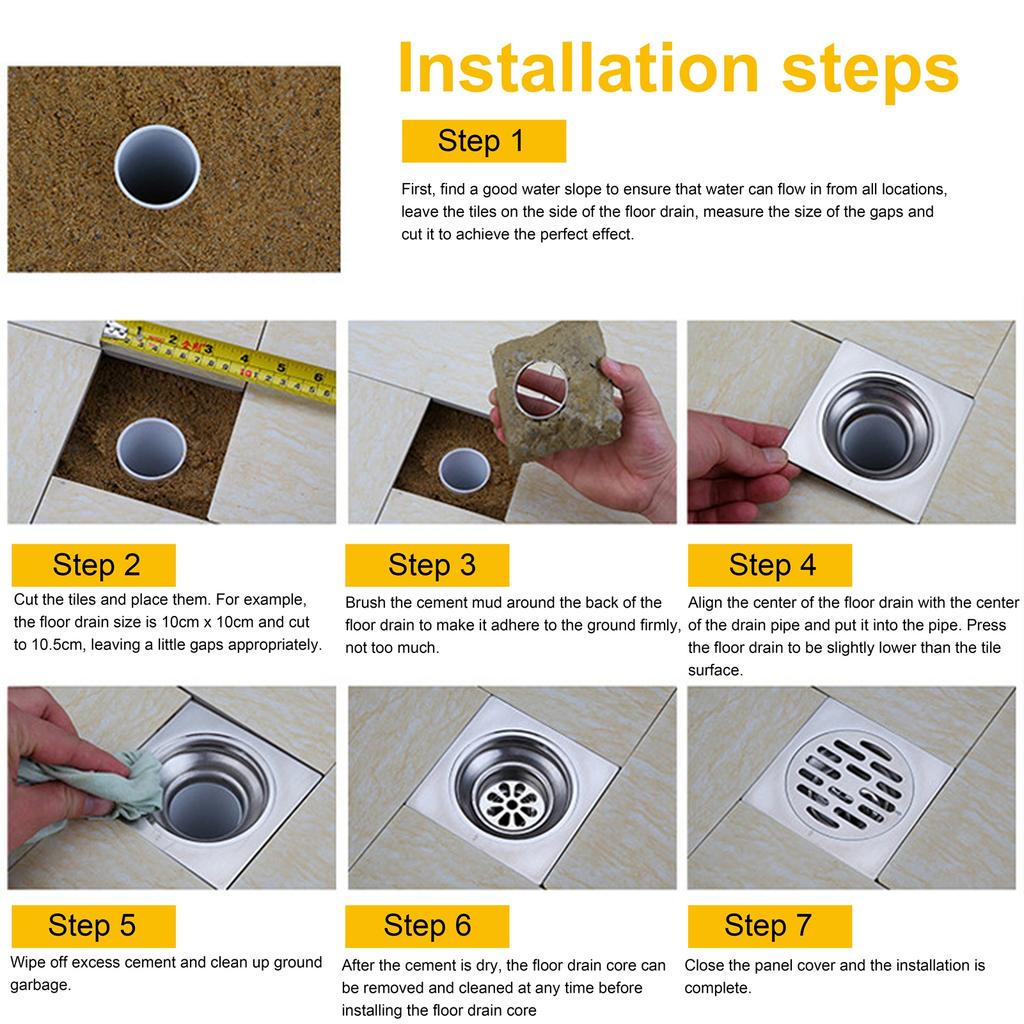 Installation steps

Step 1

First, find a good water slope to ensure that water can flow in from all locations, leave the tiles on the side of the floor drain, measure the size of the gaps and cut it to achieve the perfect effect.

Step 2

Cut the tiles and place them. For example, the floor drain size is 10cm x 10cm and cut to 10.5cm, leaving a little gaps appropriately.

Step 3

Brush the cement mud around the back of the floor drain to make it adhere to the ground firmly, not too much.

Step 4

Align the center of the floor drain with the center of the drain pipe and put it into the pipe. Press the floor drain to be slightly lower than the tile surface.

Step 5

Wipe off excess cement and clean up ground garbage.

Step 6

After the cement is dry, the floor drain core can be removed and cleaned at any time before installing the floor drain core

Step 7

Close the panel cover and the installation is complete.