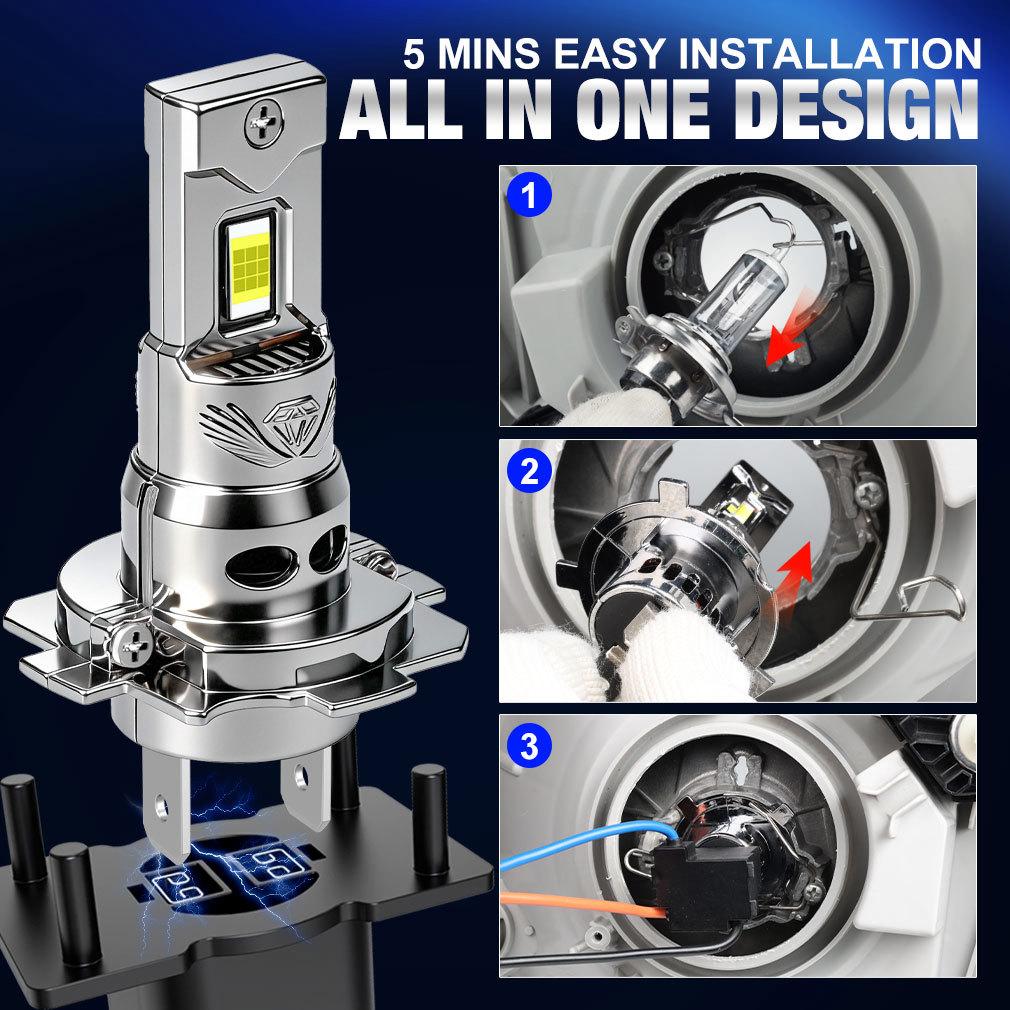 5 MINS EASY INSTALLATION
ALL IN ONE DESIGN

1

2

3