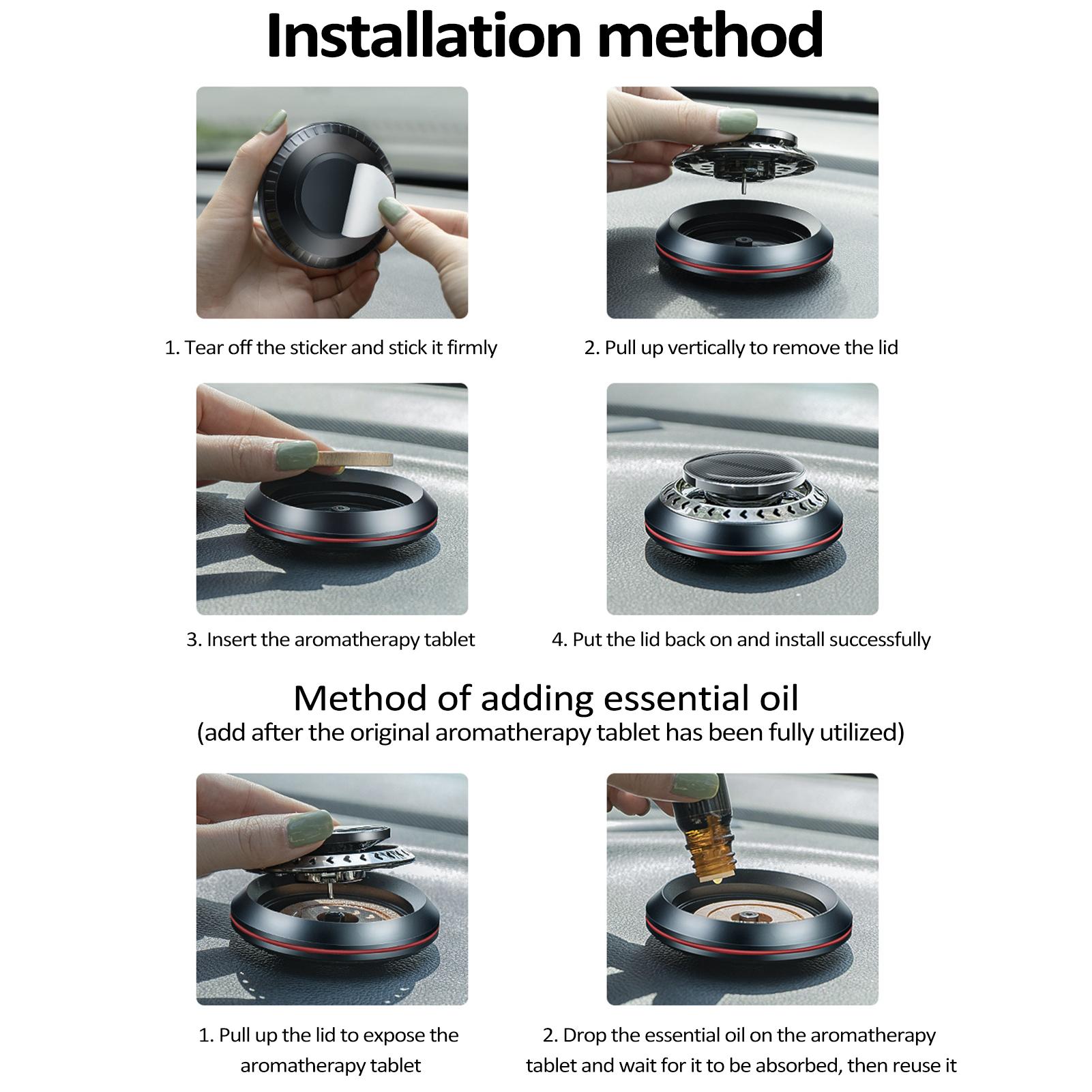 Installation method

1. Tear off the sticker and stick it firmly

2. Pull up vertically to remove the lid

3. Insert the aromatherapy tablet

4. Put the lid back on and install successfully

Method of adding essential oil
(add after the original aromatherapy tablet has been fully utilized)

1. Pull up the lid to expose the aromatherapy tablet

2. Drop the essential oil on the aromatherapy tablet and wait for it to be absorbed, then reuse it