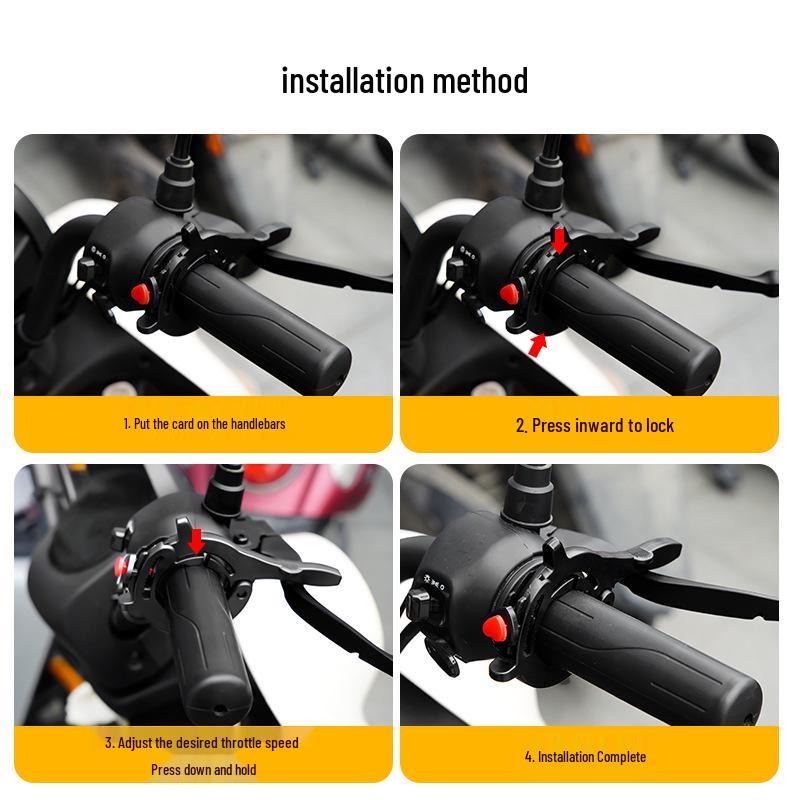 installation method

1. Put the card on the handlebars

2. Press inward to lock

3. Adjust the desired throttle speed
Press down and hold

4. Installation Complete