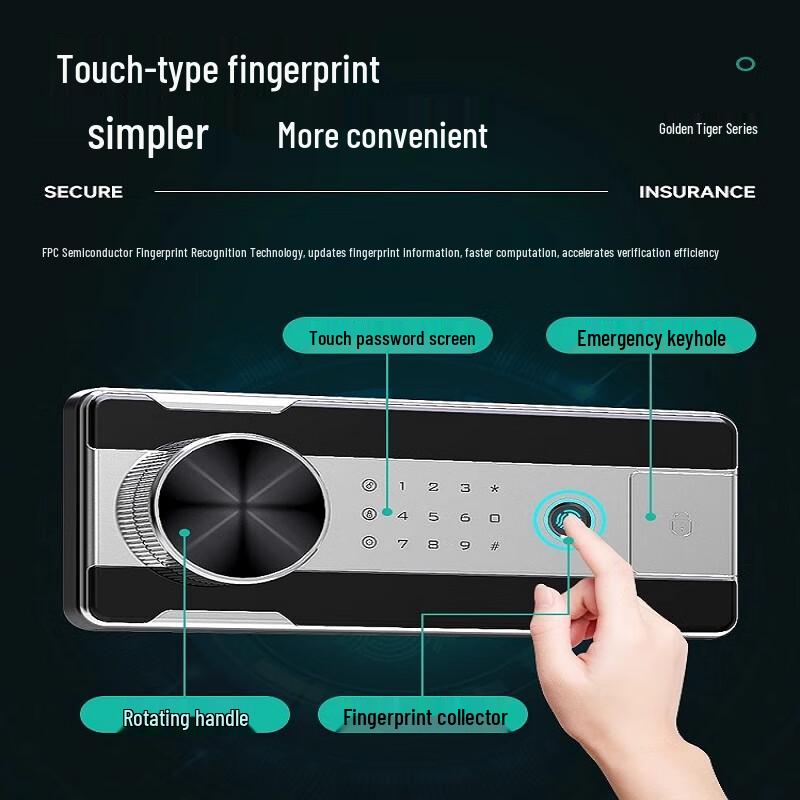 Touch-type fingerprint

simpler More convenient

Golden Tiger Series

SECURE INSURANCE

FPC Semiconductor Fingerprint Recognition Technology, updates fingerprint information, faster computation, accelerates verification efficiency

Touch password screen

Emergency keyhole

1 2 3 *
4 5 6 0
7 8 9 #

Rotating handle

Fingerprint collector