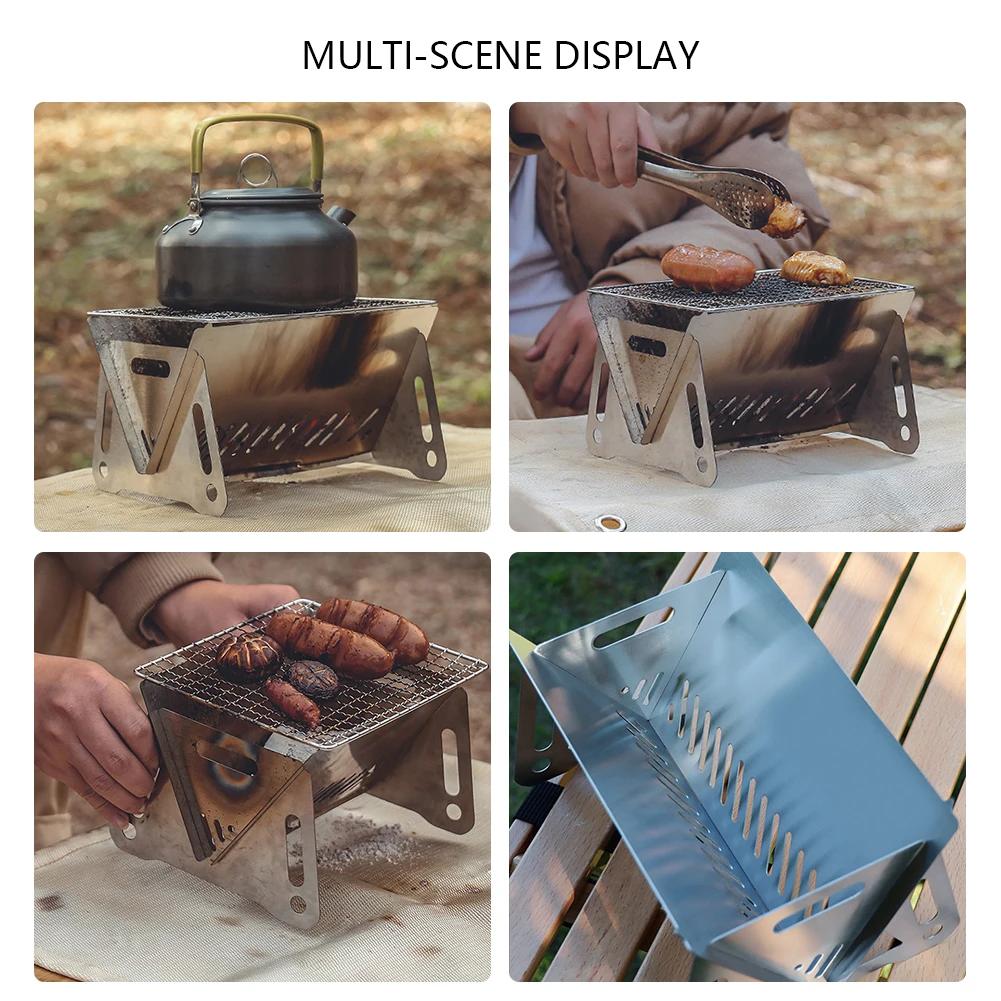 MULTI-SCENE DISPLAY