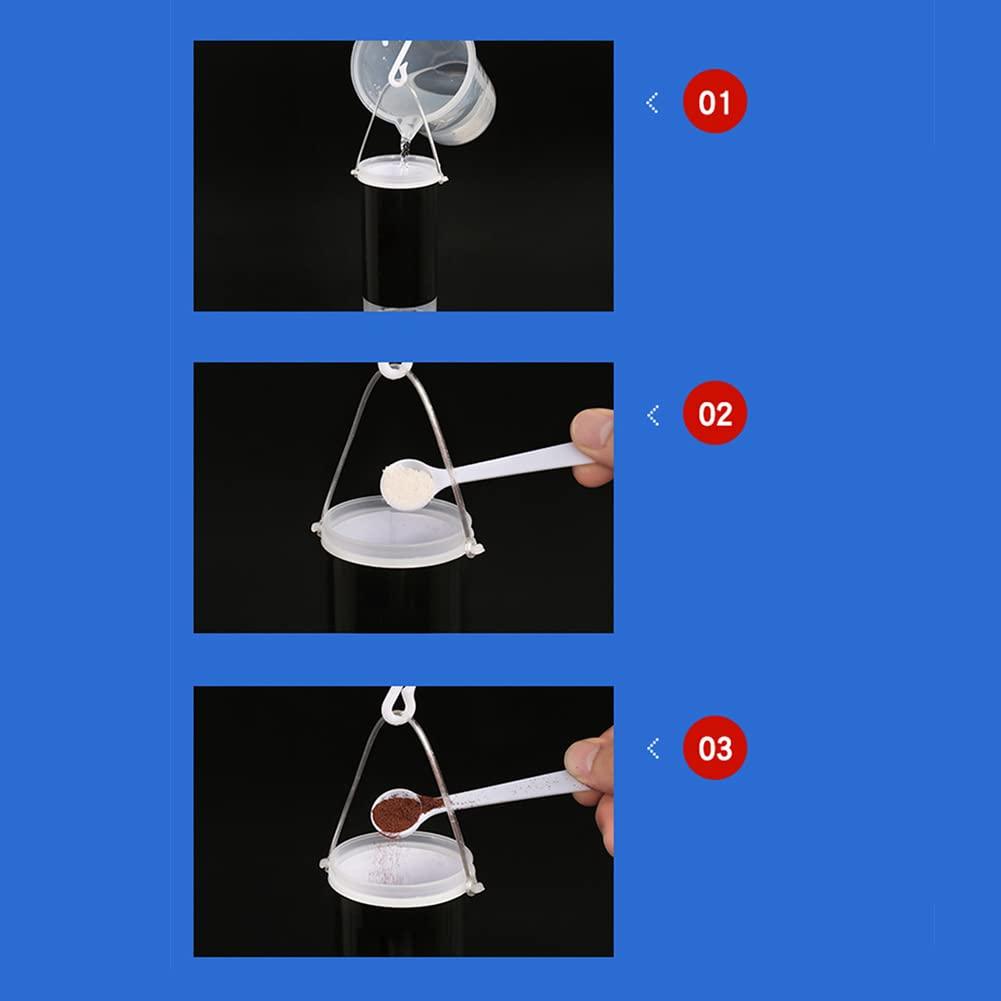 01

02

03