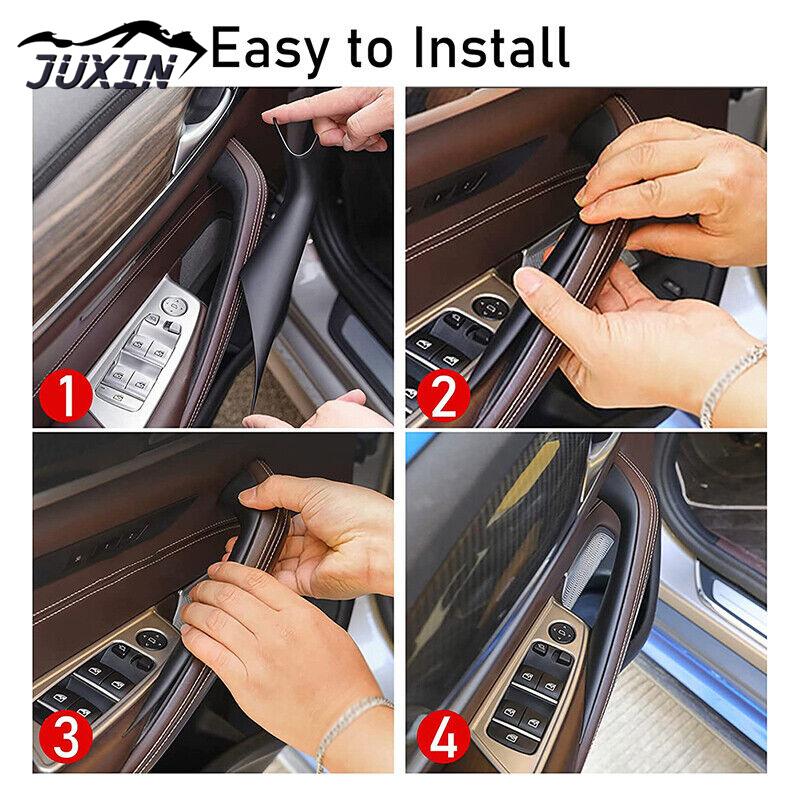 JUXIN Easy to Install

1

2

3

4