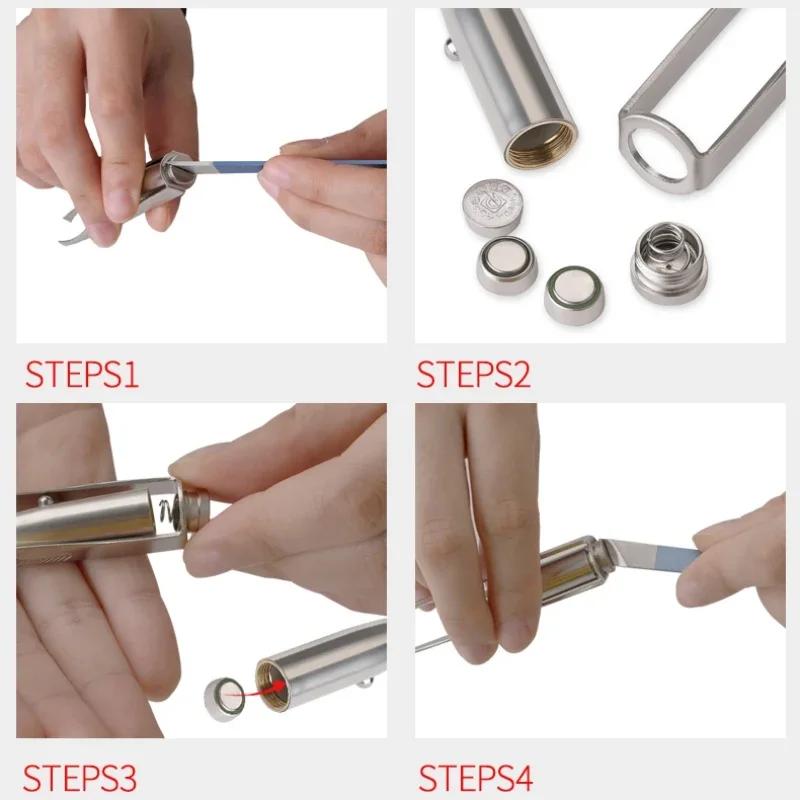 STEPS1

STEPS2

STEPS3

STEPS4