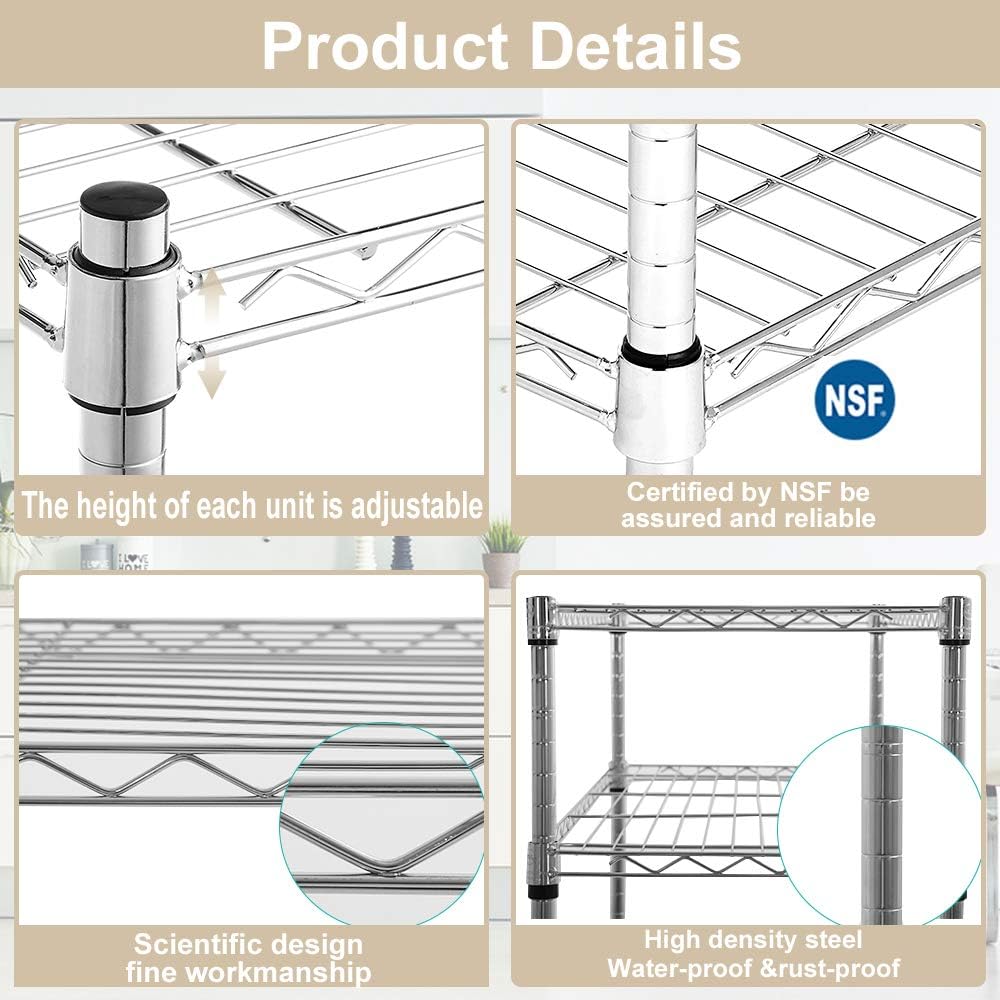 Product Details

The height of each unit is adjustable

NSF

Certified by NSF be assured and reliable

I LOVE HOME

Scientific design fine workmanship

High density steel Water-proof &rust-proof