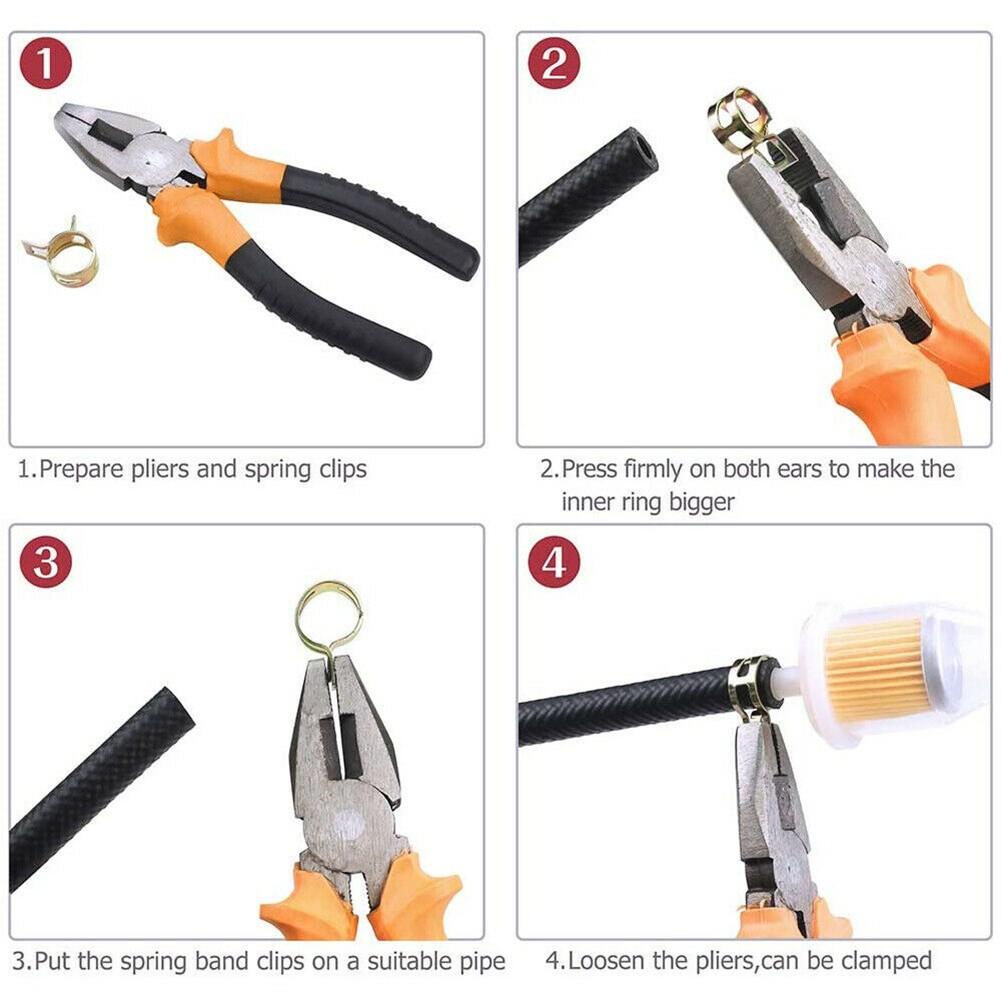 1

1.Prepare pliers and spring clips

2

2.Press firmly on both ears to make the inner ring bigger

3

3.Put the spring band clips on a suitable pipe

4

4.Loosen the pliers,can be clamped